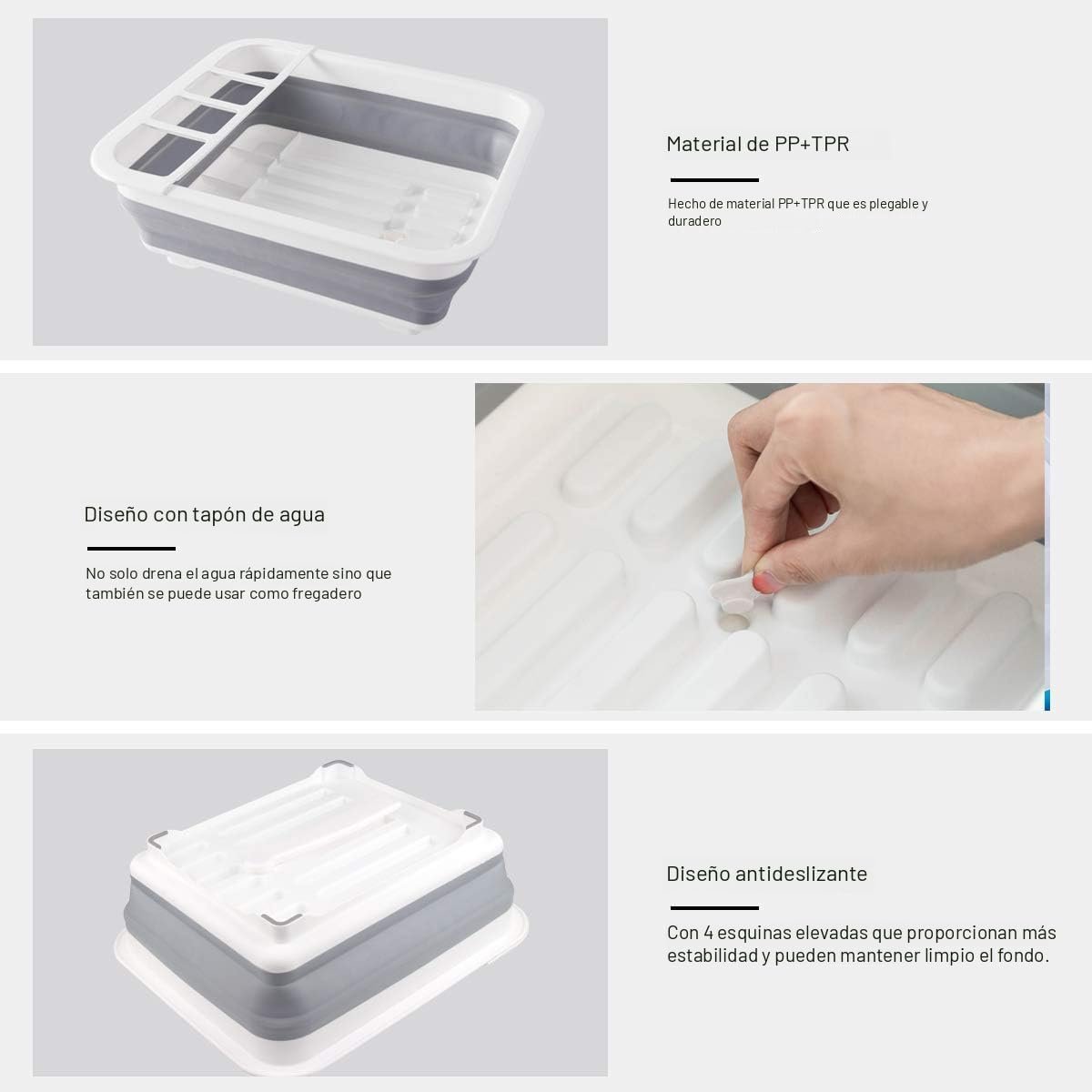 Material de PP+TPR

Hecho de material PP+TPR que es plegable y duradero

Diseño con tapón de agua

No solo drena el agua rápidamente sino que también se puede usar como fregadero

Diseño antideslizante

Con 4 esquinas elevadas que proporcionan más estabilidad y pueden mantener limpio el fondo.