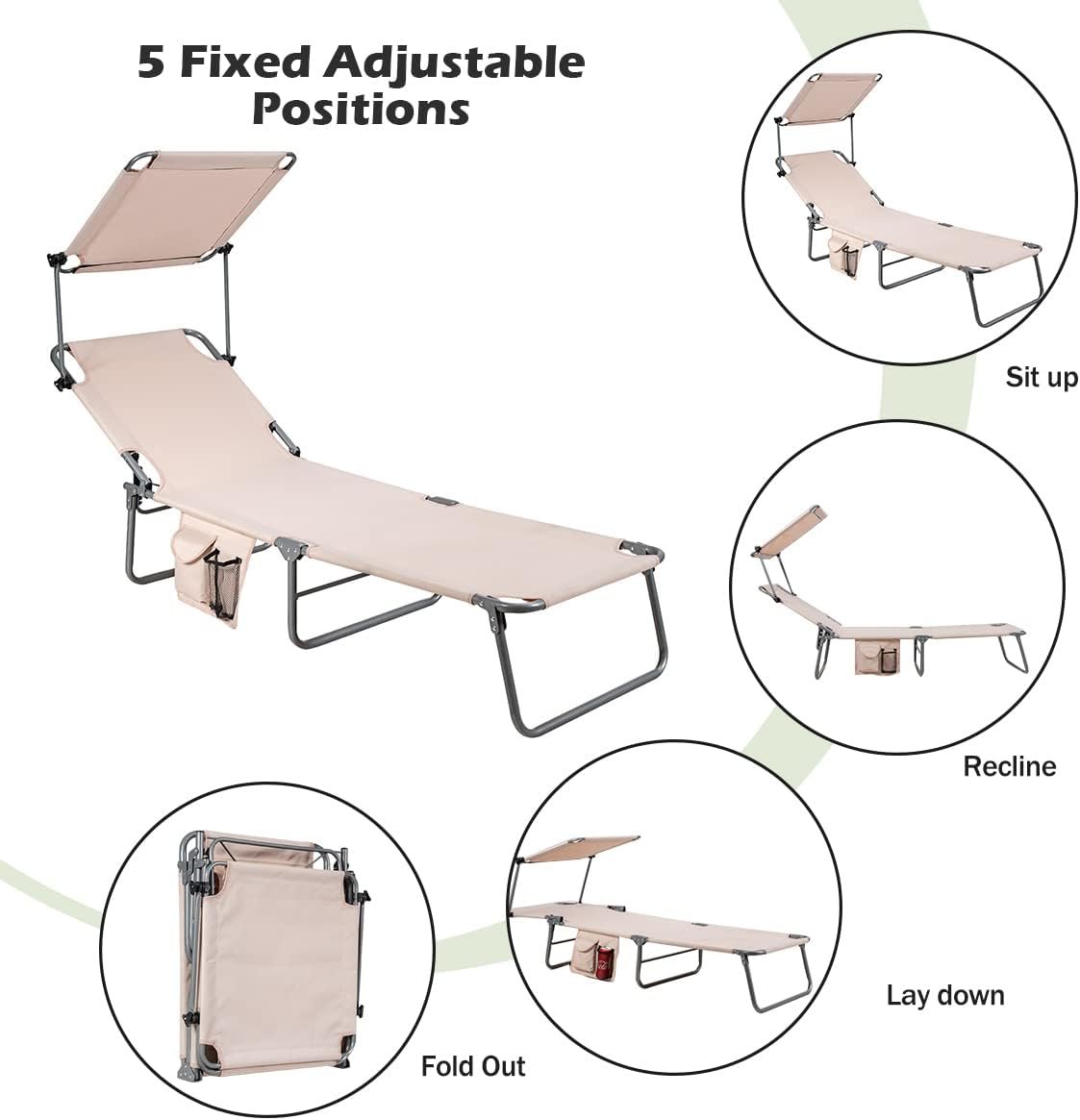 5 Fixed Adjustable Positions

Sit up

Recline

Lay down

Fold Out