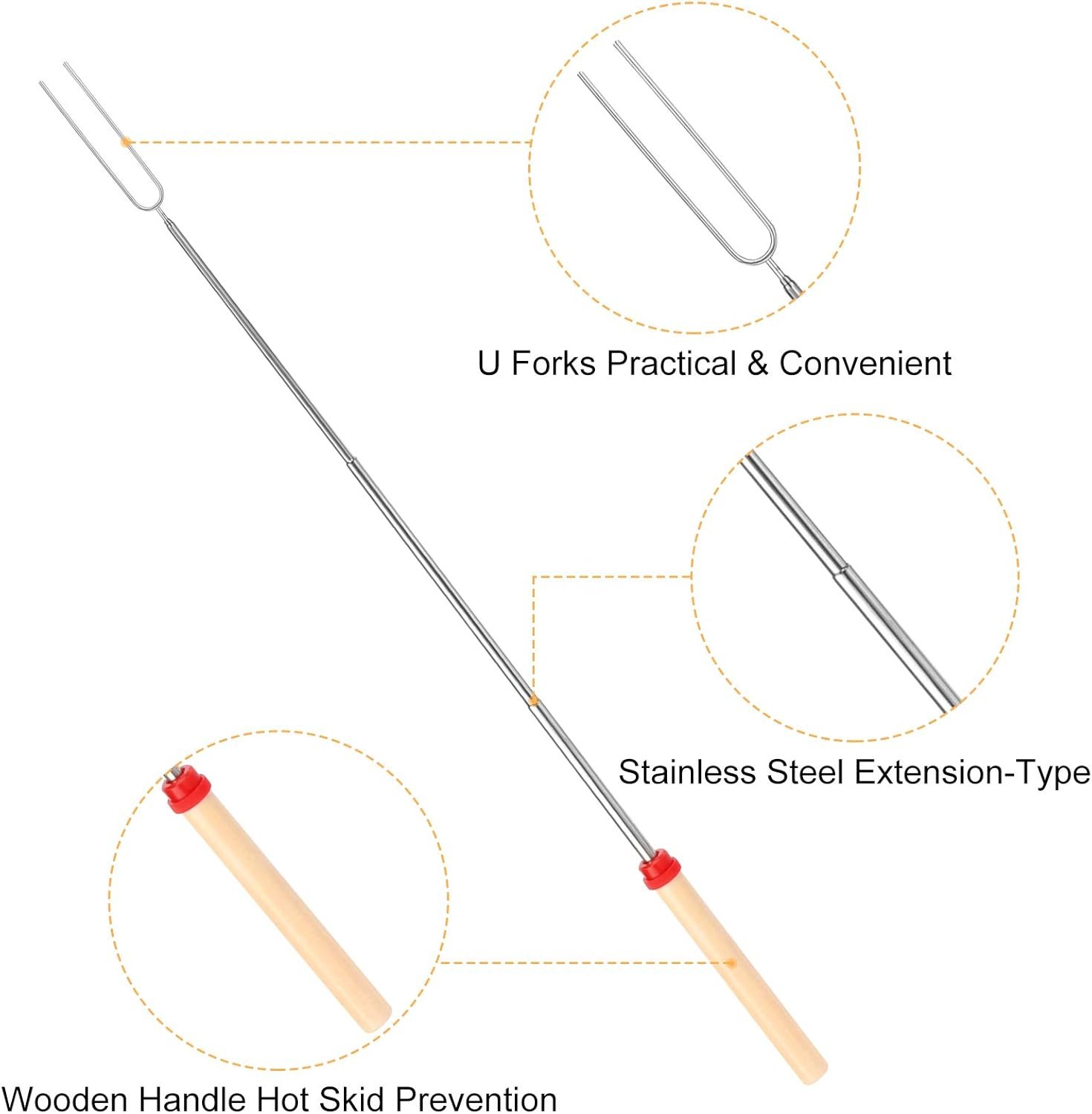 U Forks Practical & Convenient

Stainless Steel Extension-Type

Wooden Handle Hot Skid Prevention