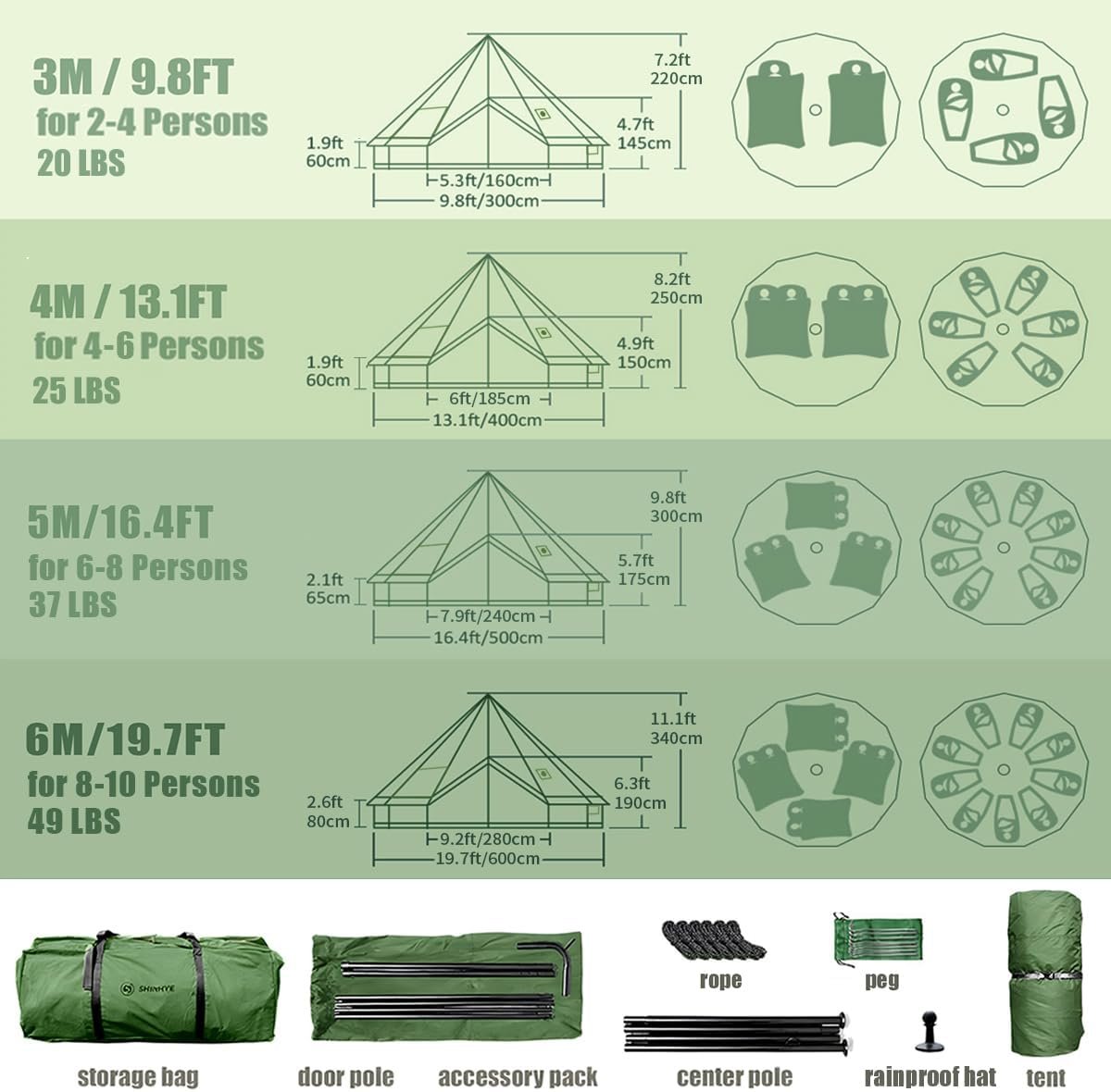 3M / 9.8FT
for 2-4 Persons
20 LBS

7.2ft
220cm
4.7ft
145cm
1.9ft
60cm
5.3ft/160cm
9.8ft/300cm

4M / 13.1FT
for 4-6 Persons
25 LBS

8.2ft
250cm
4.9ft
150cm
1.9ft
60cm
6ft/185cm
13.1ft/400cm

5M/16.4FT
for 6-8 Persons
37 LBS

9.8ft
300cm
5.7ft
175cm
2.1ft
65cm
7.9ft/240cm
16.4ft/500cm

6M/19.7FT
for 8-10 Persons
49 LBS

11.1ft
340cm
6.3ft
190cm
2.6ft
80cm
9.2ft/280cm
19.7ft/600cm

SHINHYE

storage bag
door pole
accessory pack
rope
peg
center pole
rainproof hat
tent