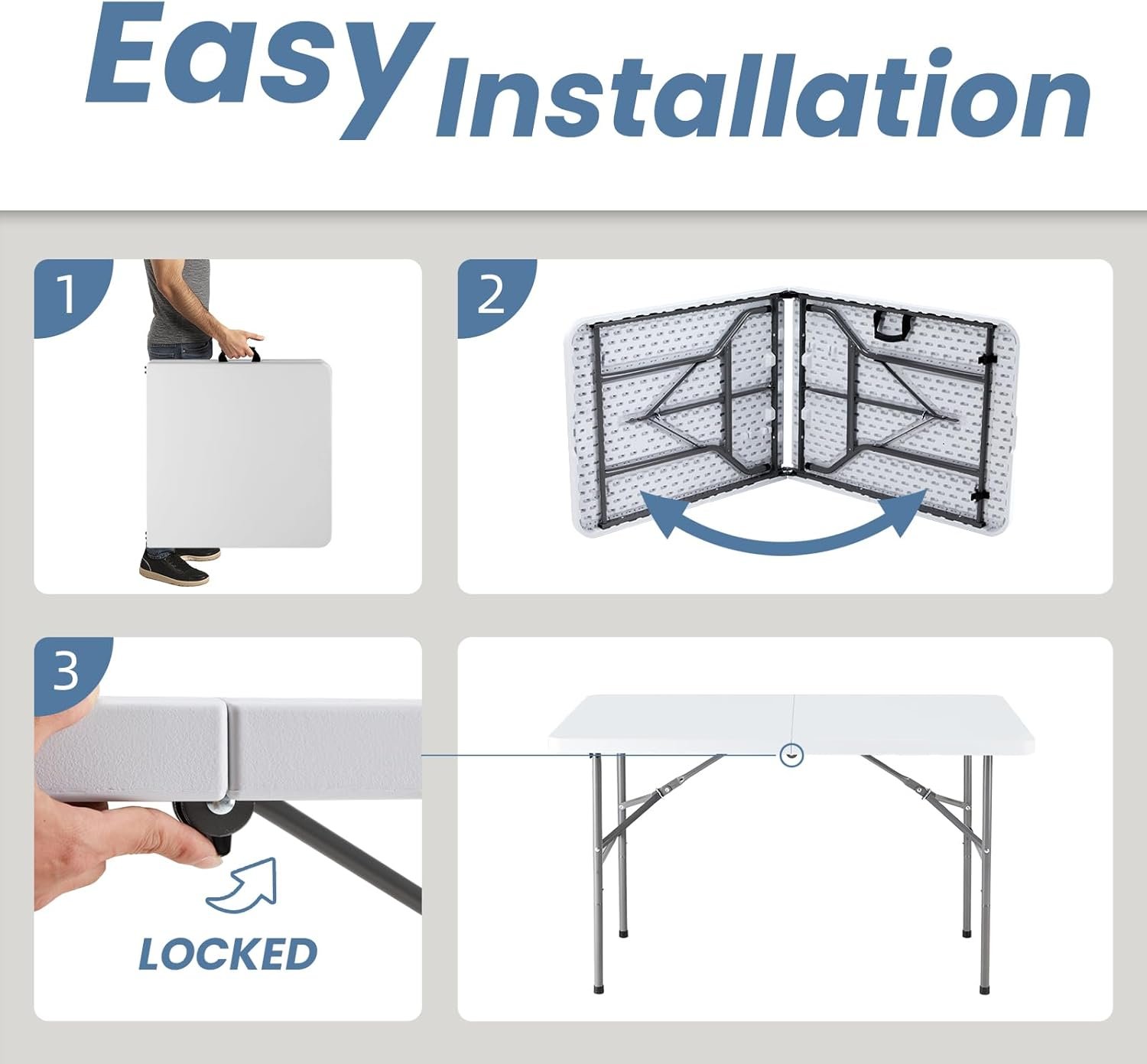 Easy Installation

1

2

3

LOCKED