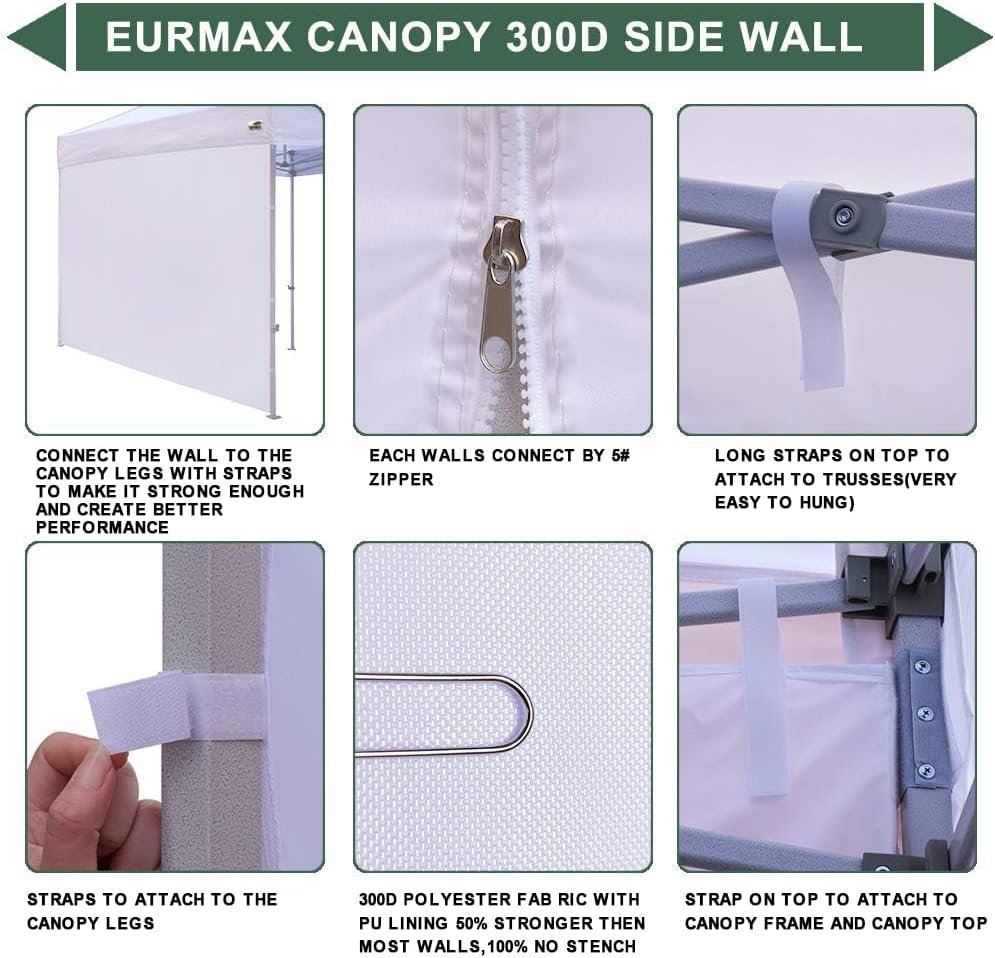 EURMAX CANOPY 300D SIDE WALL

CONNECT THE WALL TO THE CANOPY LEGS WITH STRAPS TO MAKE IT STRONG ENOUGH AND CREATE BETTER PERFORMANCE

EACH WALLS CONNECT BY 5# ZIPPER

LONG STRAPS ON TOP TO ATTACH TO TRUSSES(VERY EASY TO HUNG)

STRAPS TO ATTACH TO THE CANOPY LEGS

300D POLYESTER FAB RIC WITH PU LINING 50% STRONGER THEN MOST WALLS,100% NO STENCH

STRAP ON TOP TO ATTACH TO CANOPY FRAME AND CANOPY TOP