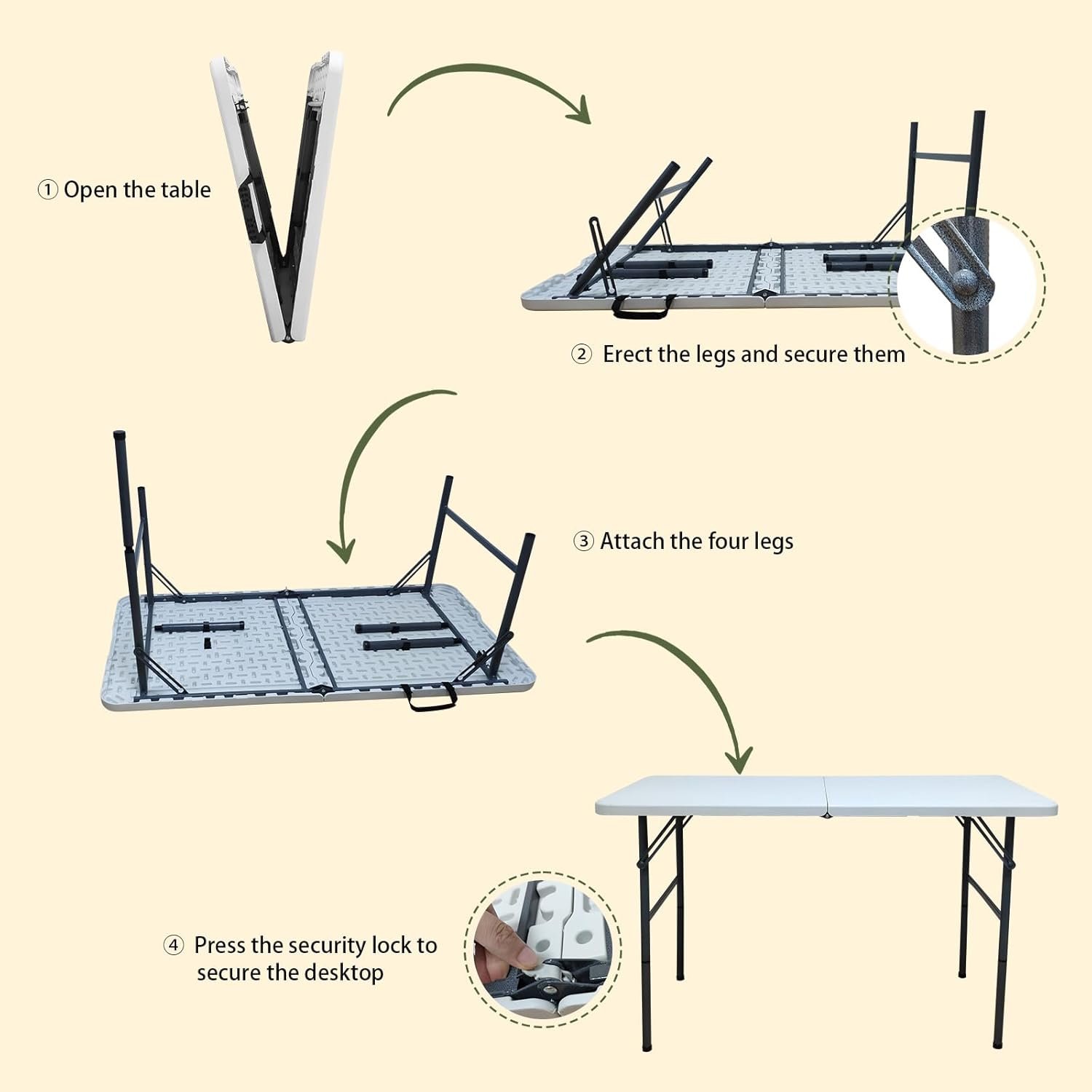 ① Open the table

② Erect the legs and secure them

③ Attach the four legs

④ Press the security lock to secure the desktop