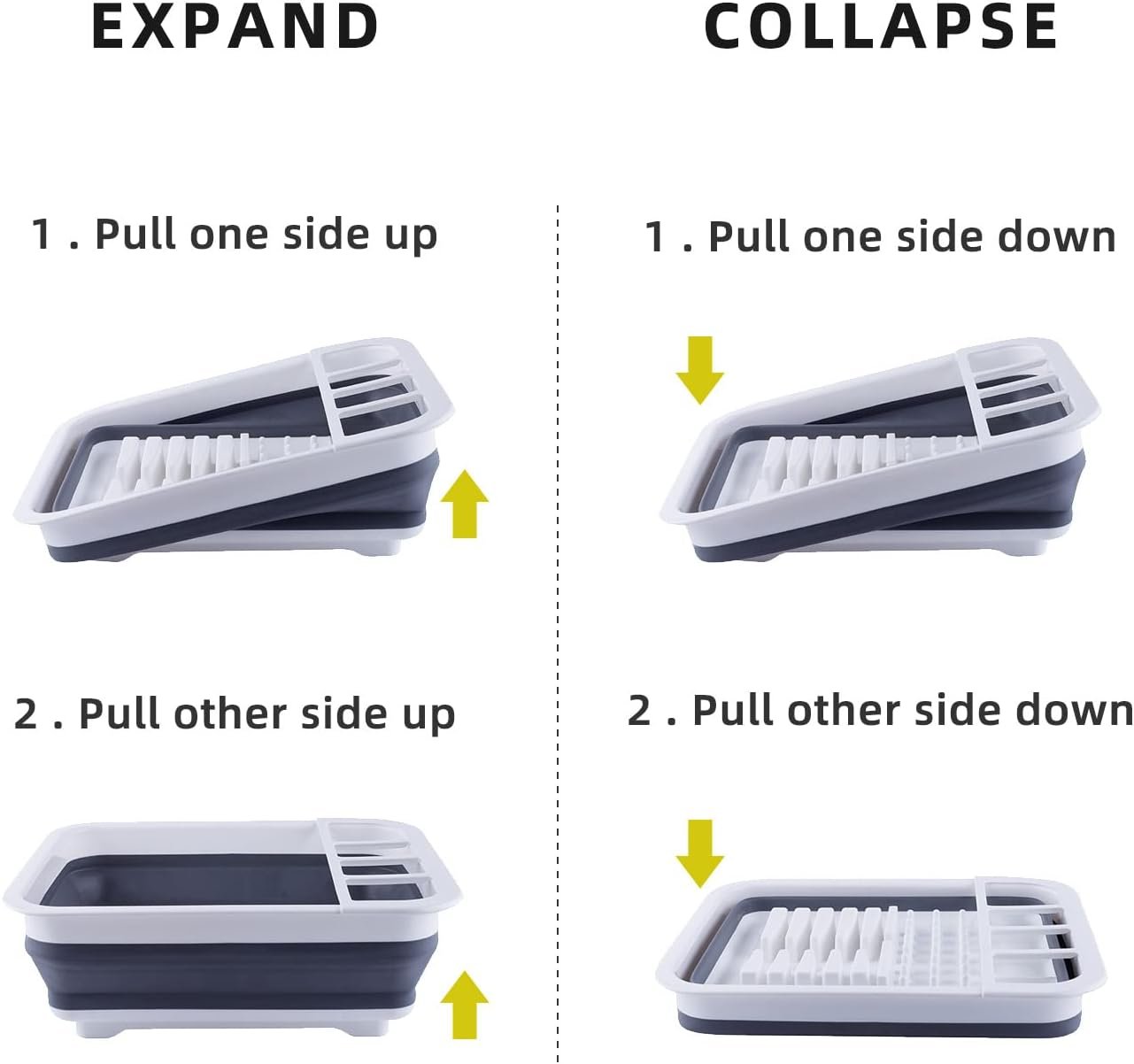 EXPAND

1 . Pull one side up

2 . Pull other side up

COLLAPSE

1 . Pull one side down

2 . Pull other side down