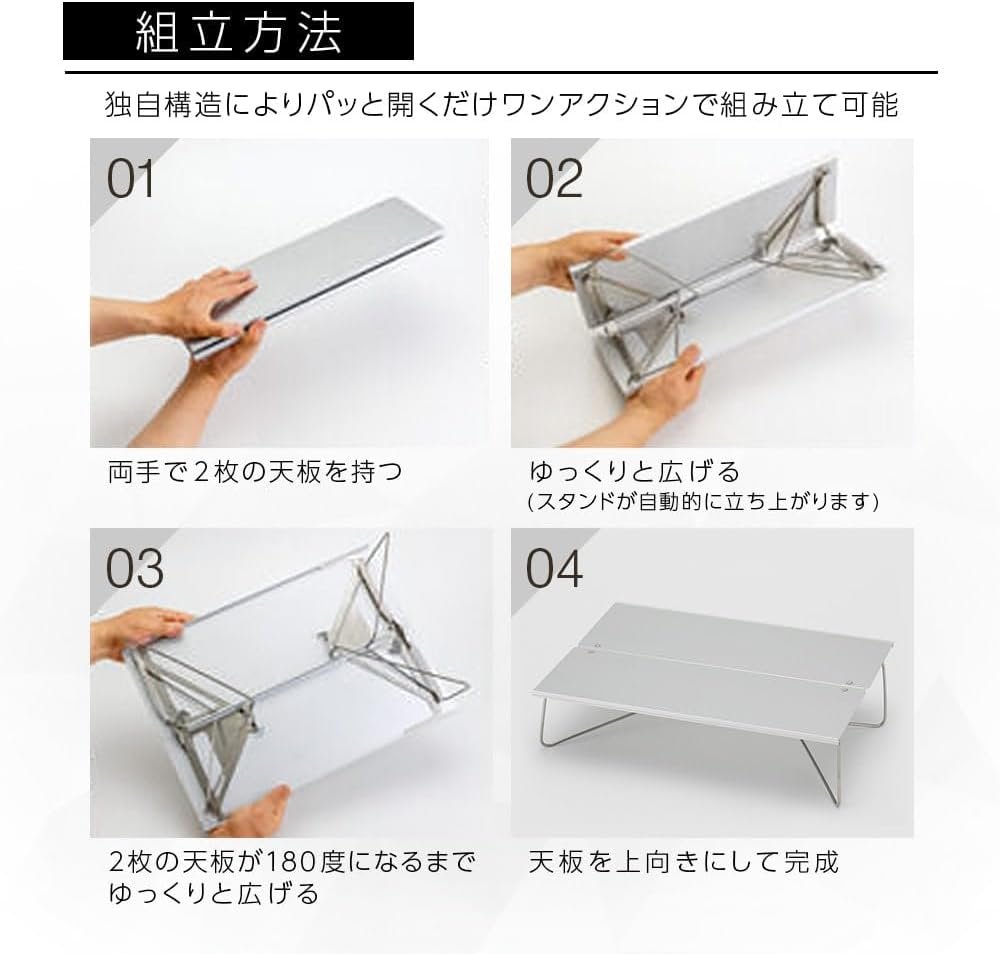 組立方法

独自構造によりパッと開くだけワンアクションで組み立て可能

01

両手で２枚の天板を持つ

02

ゆっくりと広げる
(スタンドが自動的に立ち上がります)

03

２枚の天板が180度になるまでゆっくりと広げる

04

天板を上向きにして完成