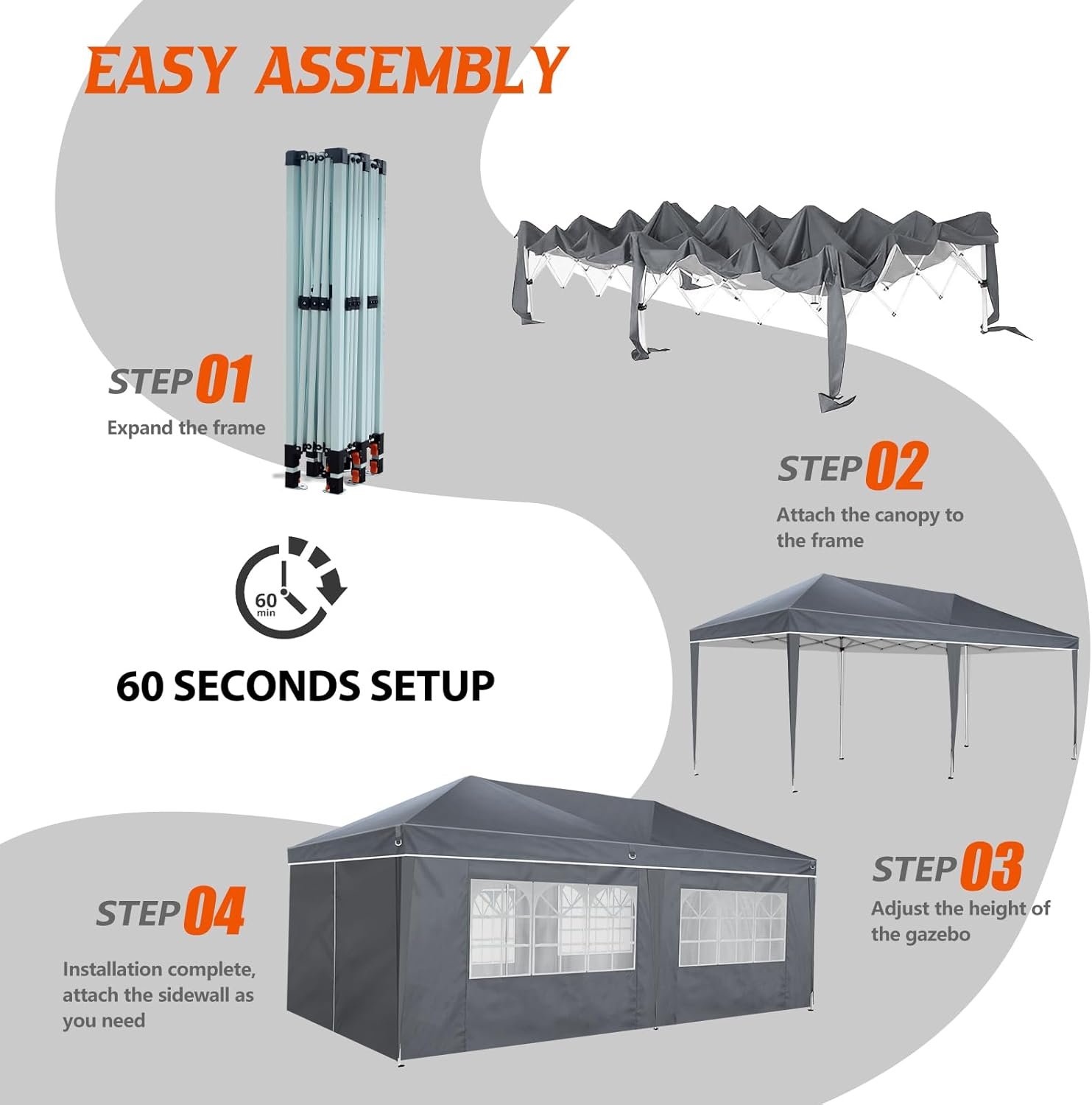 EASY ASSEMBLY

STEP 01
Expand the frame

STEP 02
Attach the canopy to the frame

60 min

60 SECONDS SETUP

STEP 03
Adjust the height of the gazebo

STEP 04
Installation complete, attach the sidewall as you need