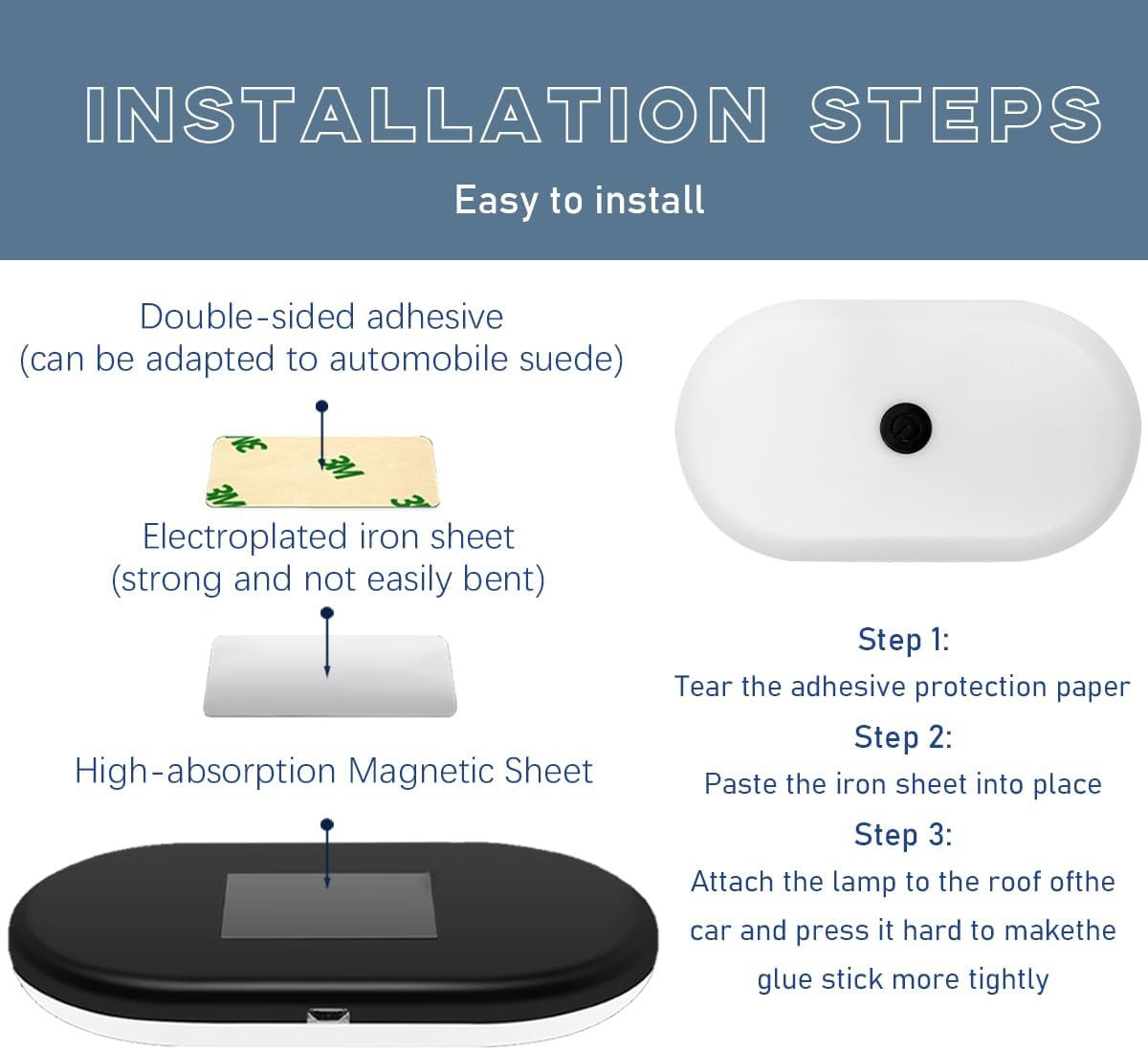 INSTALLATION STEPS

Easy to install

Double-sided adhesive
(can be adapted to automobile suede)

3M 3M 3M 3

Electroplated iron sheet
(strong and not easily bent)

High-absorption Magnetic Sheet

Step 1:
Tear the adhesive protection paper

Step 2:
Paste the iron sheet into place

Step 3:
Attach the lamp to the roof ofthe car and press it hard to makethe glue stick more tightly