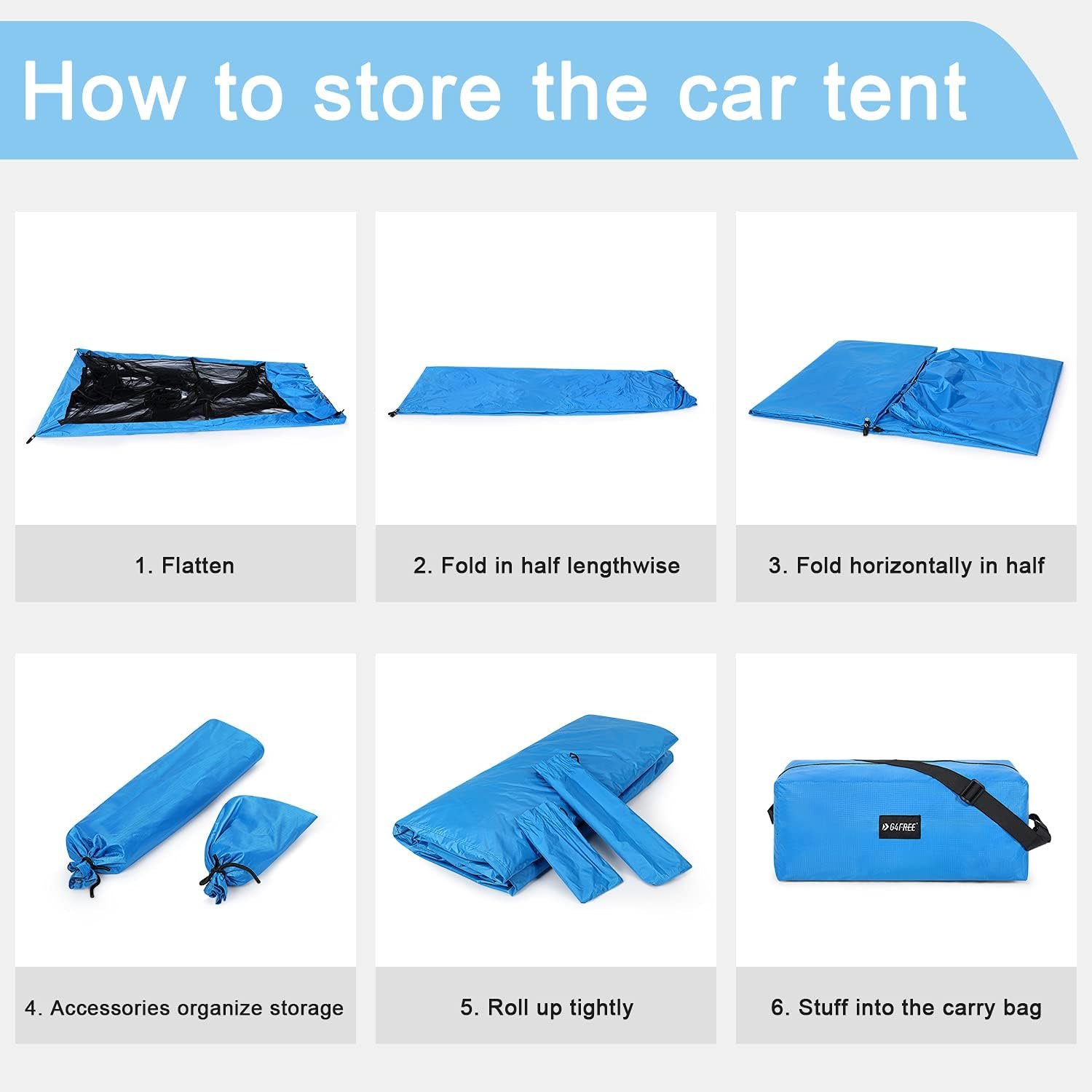 How to store the car tent

1. Flatten

2. Fold in half lengthwise

3. Fold horizontally in half

4. Accessories organize storage

5. Roll up tightly

G4FREE

6. Stuff into the carry bag