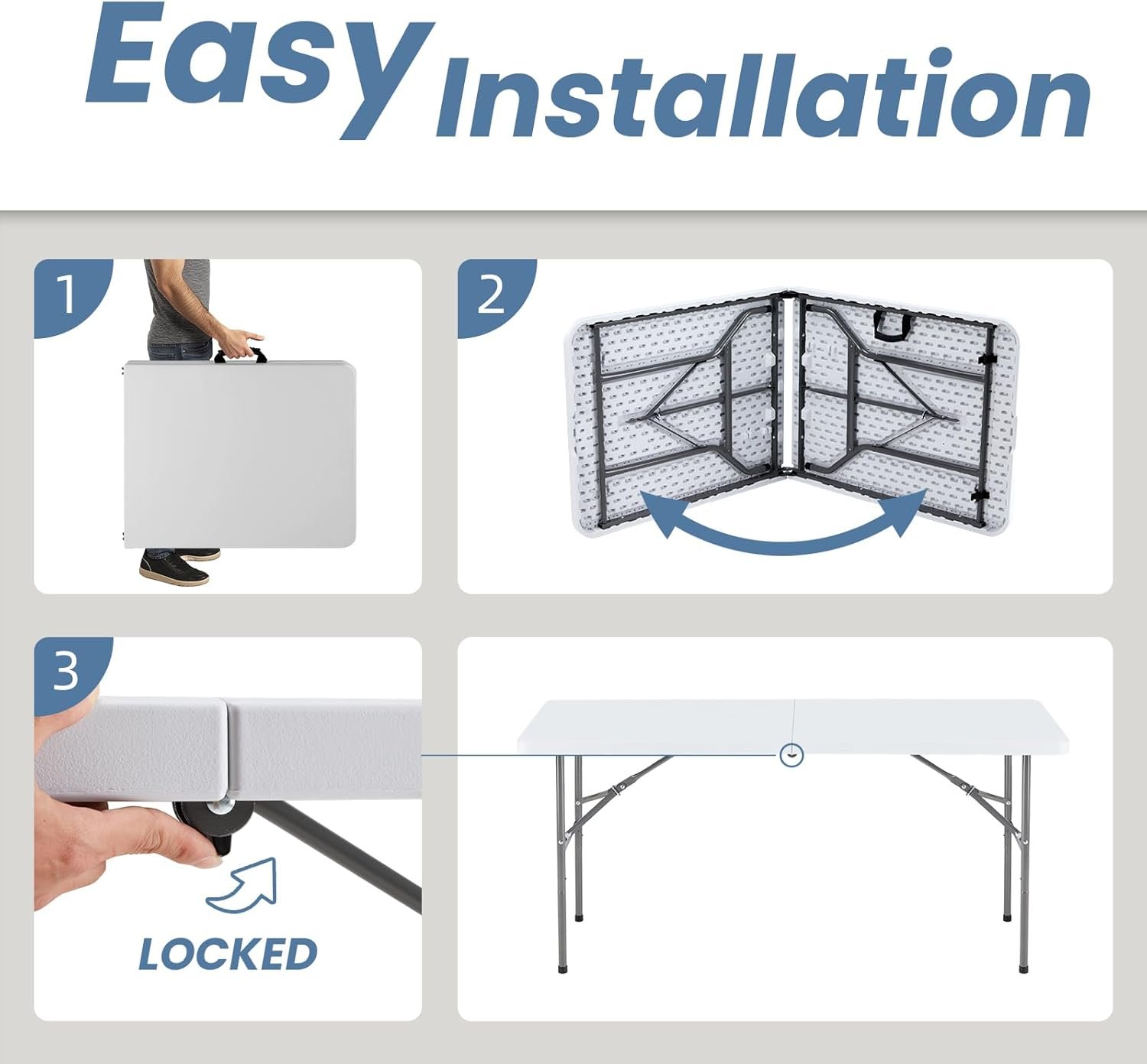 Easy Installation

1

2

3

LOCKED