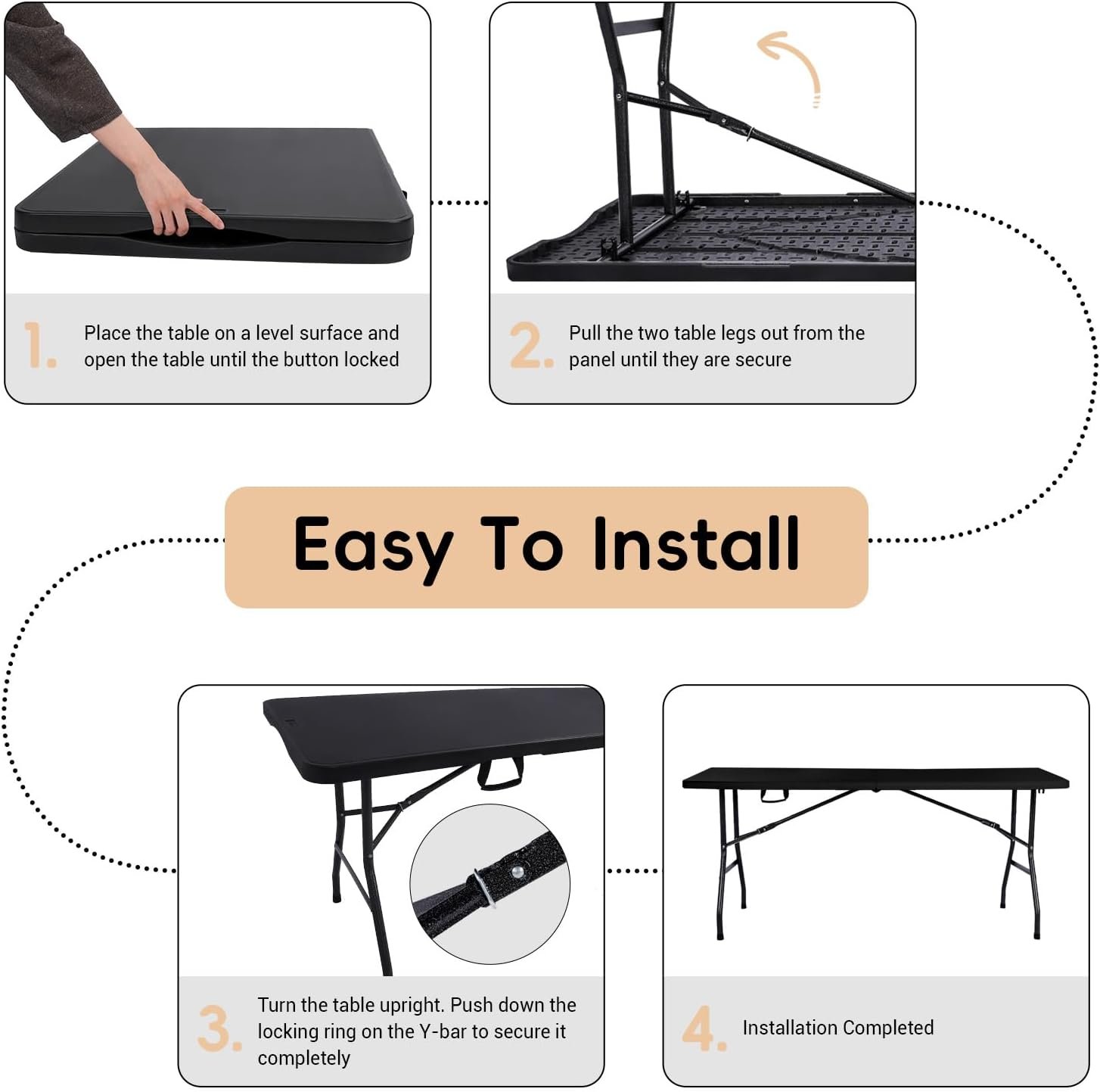 1. Place the table on a level surface and open the table until the button locked

2. Pull the two table legs out from the panel until they are secure

Easy To Install

3. Turn the table upright. Push down the locking ring on the Y-bar to secure it completely

4. Installation Completed