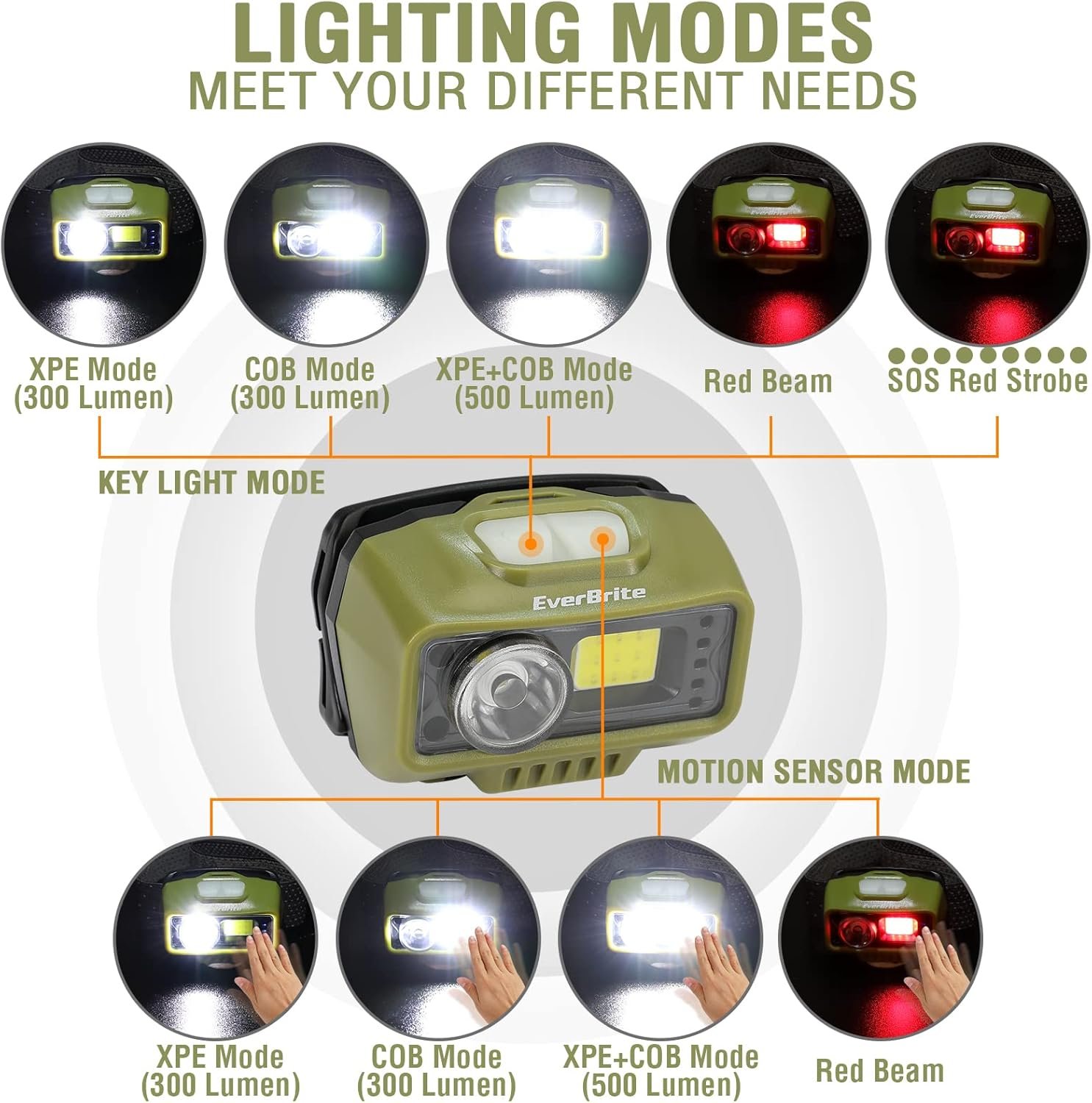 LIGHTING MODES
MEET YOUR DIFFERENT NEEDS

XPE Mode (300 Lumen)

COB Mode (300 Lumen)

XPE+COB Mode (500 Lumen)

Red Beam

SOS Red Strobe

KEY LIGHT MODE

EverBrite

MOTION SENSOR MODE

XPE Mode (300 Lumen)

COB Mode (300 Lumen)

XPE+COB Mode (500 Lumen)

Red Beam