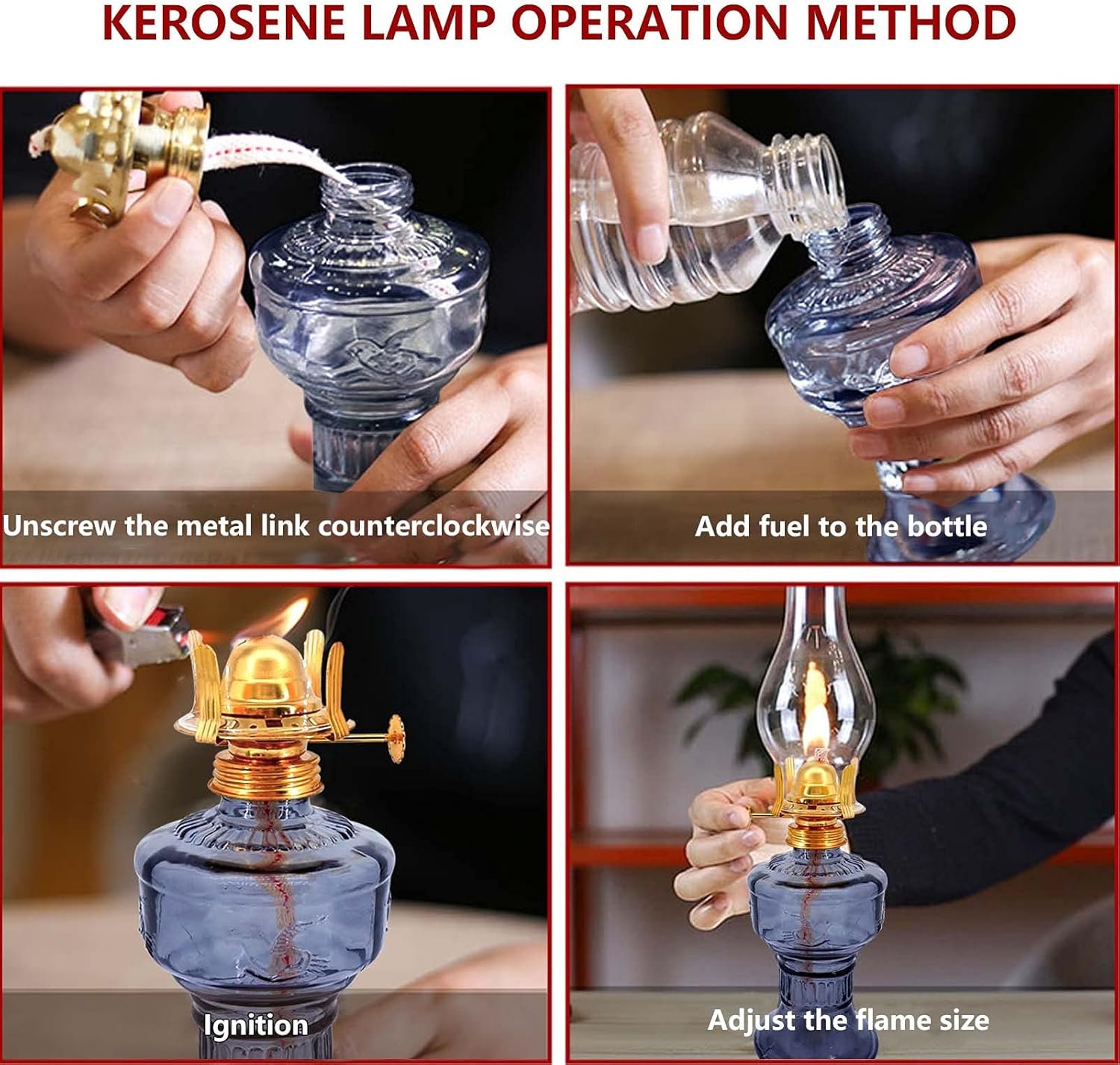 KEROSENE LAMP OPERATION METHOD

Unscrew the metal link counterclockwise

Add fuel to the bottle

Ignition

Adjust the flame size