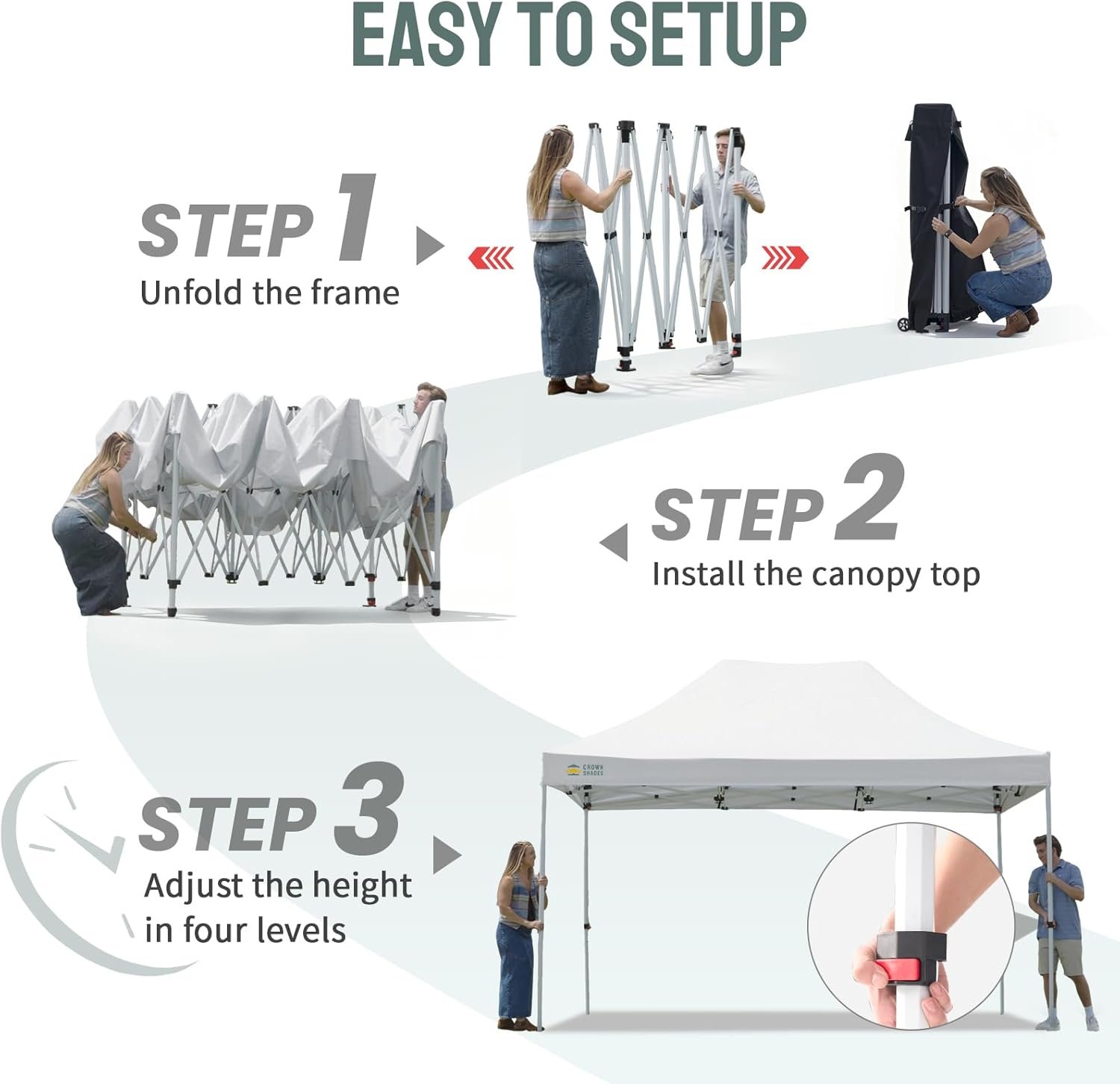 EASY TO SETUP

STEP 1
Unfold the frame

STEP 2
Install the canopy top

STEP 3
Adjust the height in four levels

CROWN SHADES