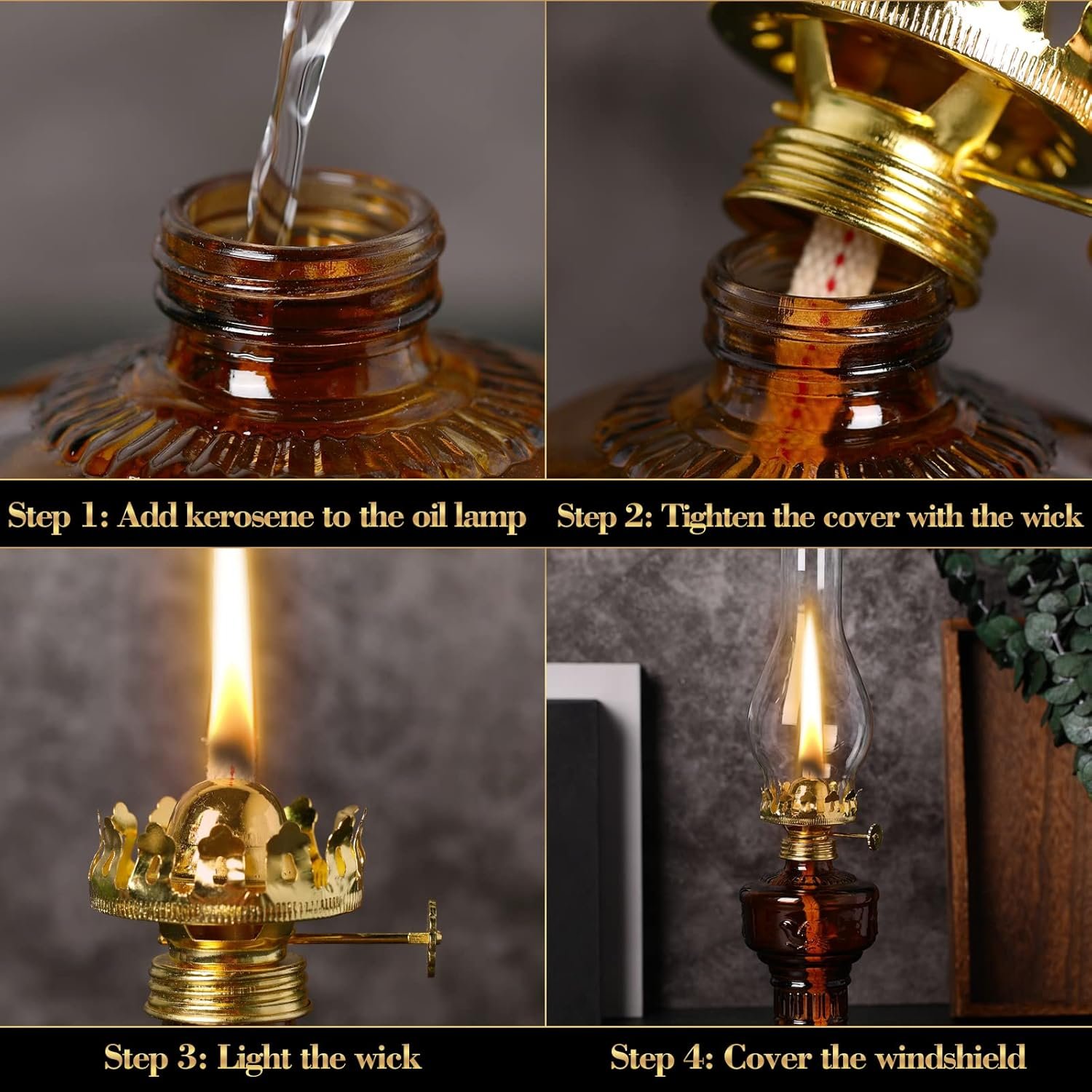 Step 1: Add kerosene to the oil lamp

Step 2: Tighten the cover with the wick

Step 3: Light the wick

Step 4: Cover the windshield