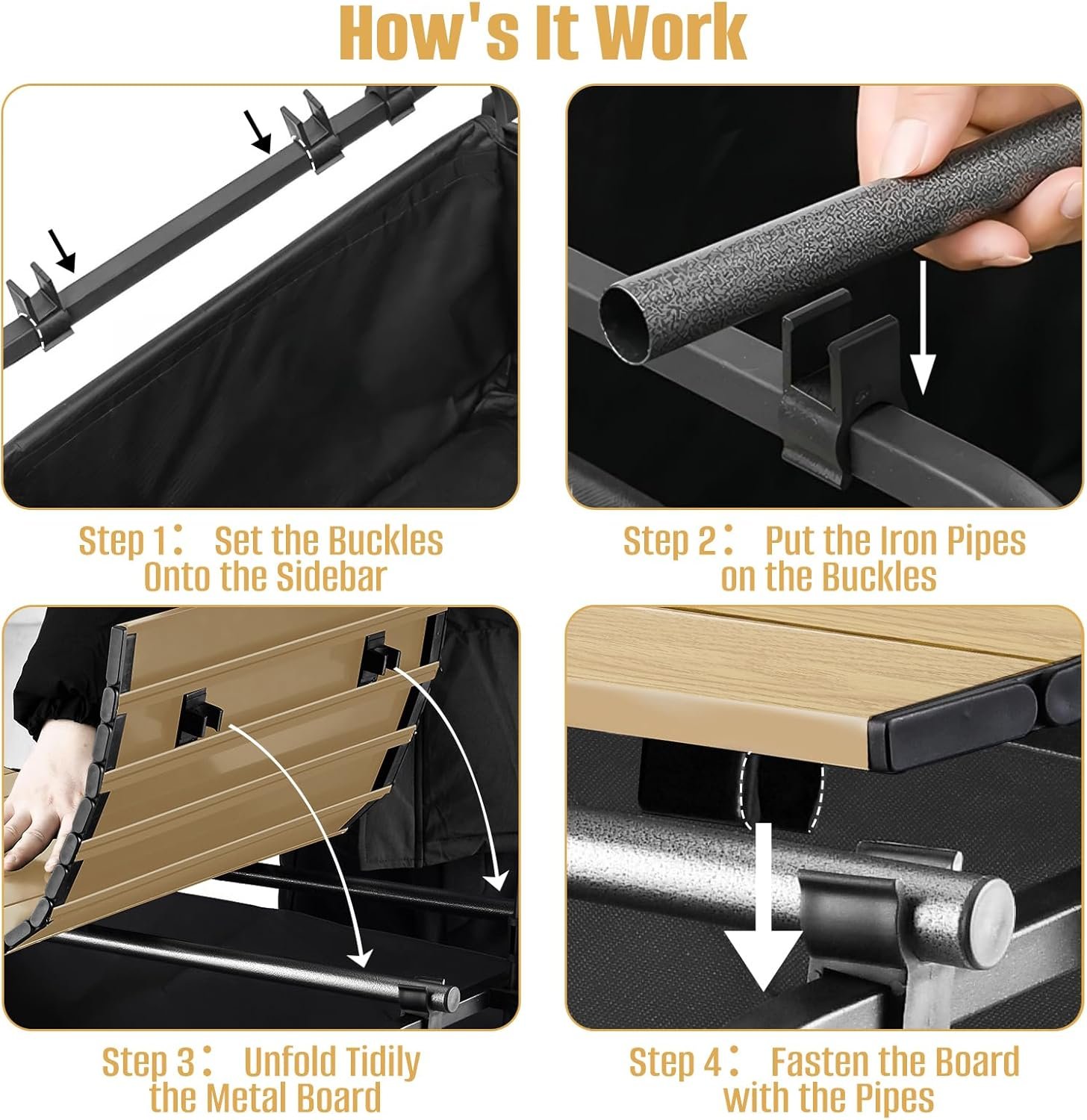 How's It Work

Step 1： Set the Buckles Onto the Sidebar

Step 2： Put the Iron Pipes on the Buckles

Step 3： Unfold Tidily the Metal Board

Step 4： Fasten the Board with the Pipes