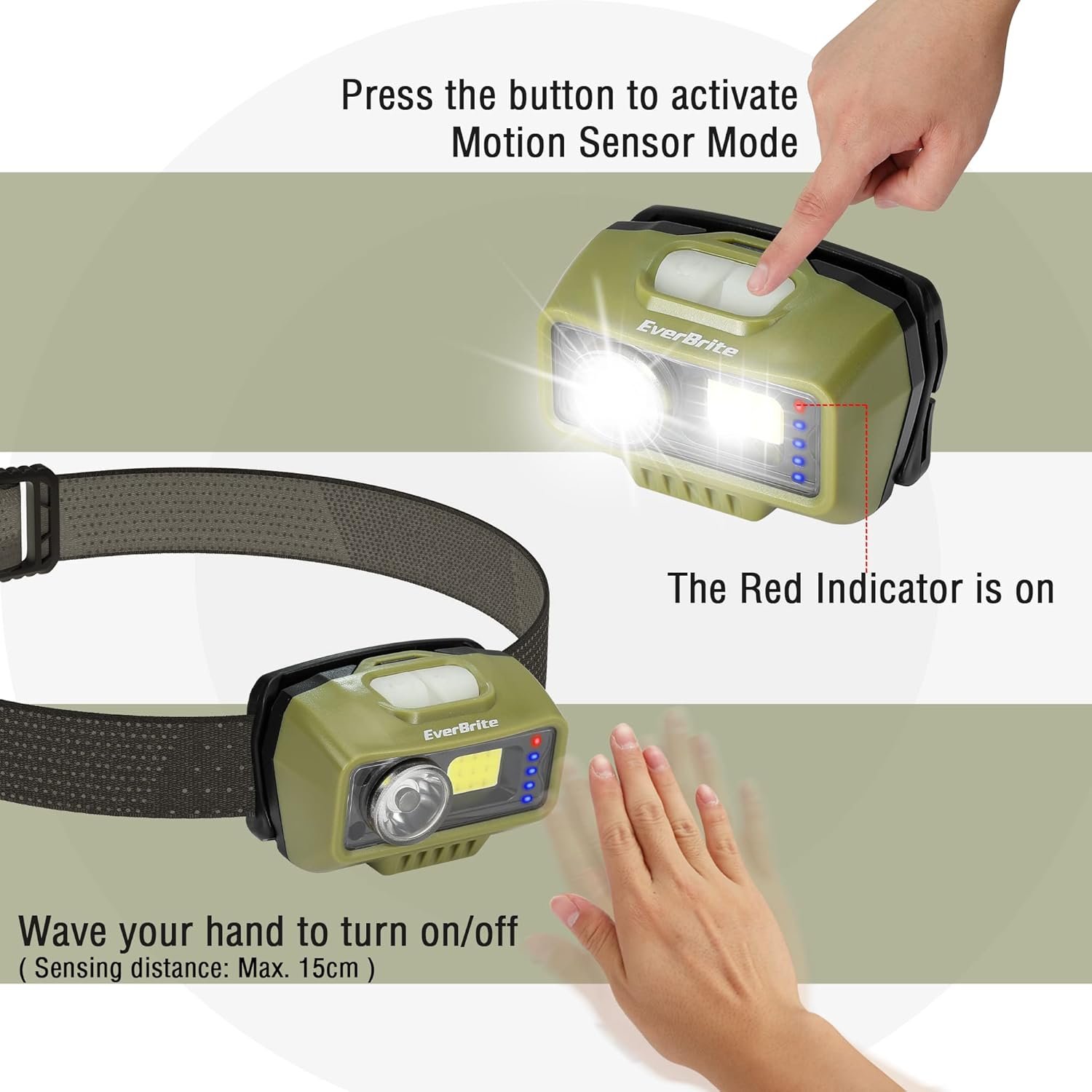 Press the button to activate Motion Sensor Mode

EverBrite

The Red Indicator is on

EverBrite

Wave your hand to turn on/off
( Sensing distance: Max. 15cm )