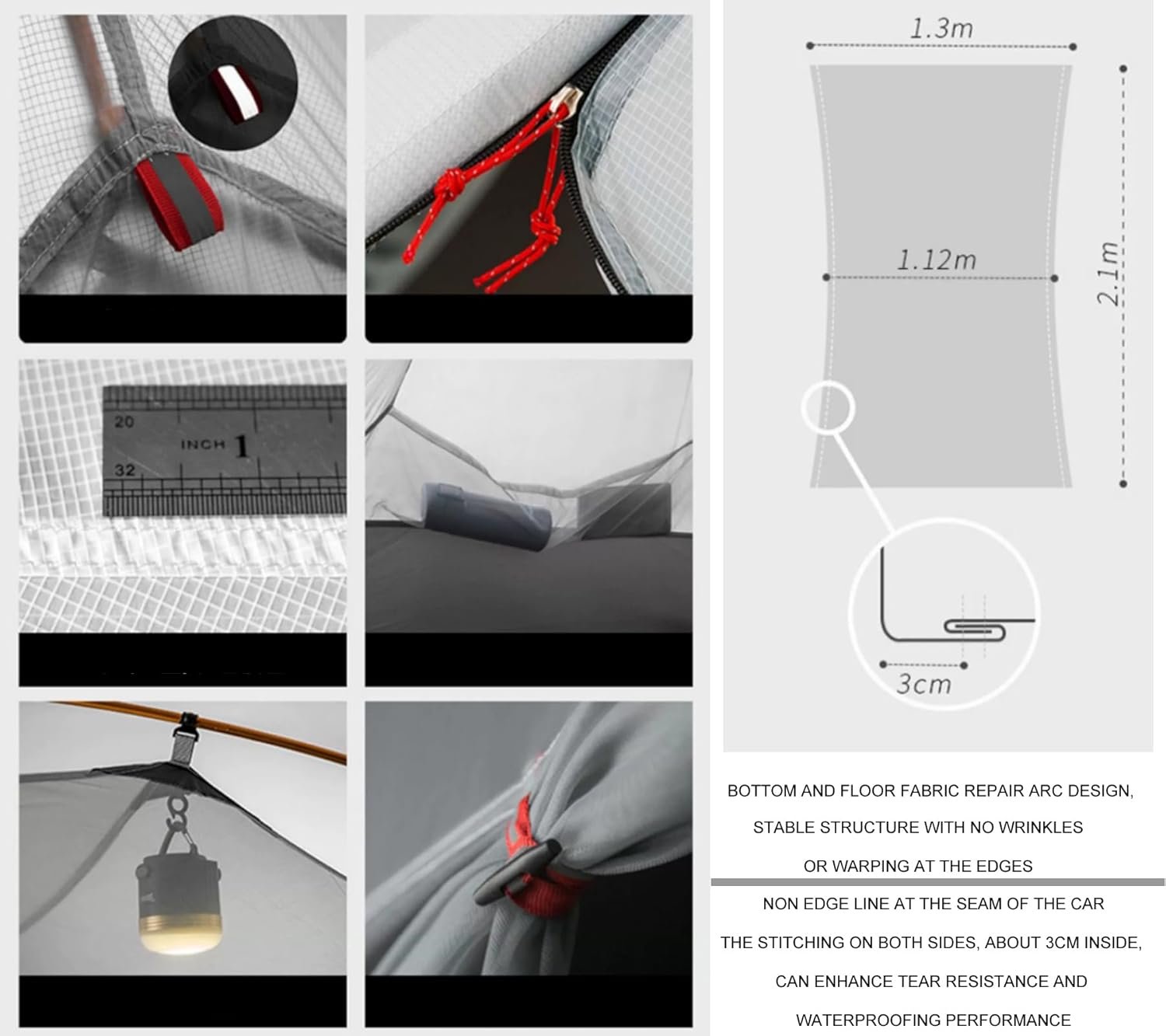 20
INCH 1
32

1.3m
1.12m
2.1m
3cm

BOTTOM AND FLOOR FABRIC REPAIR ARC DESIGN,
STABLE STRUCTURE WITH NO WRINKLES
OR WARPING AT THE EDGES

NON EDGE LINE AT THE SEAM OF THE CAR
THE STITCHING ON BOTH SIDES, ABOUT 3CM INSIDE,
CAN ENHANCE TEAR RESISTANCE AND
WATERPROOFING PERFORMANCE