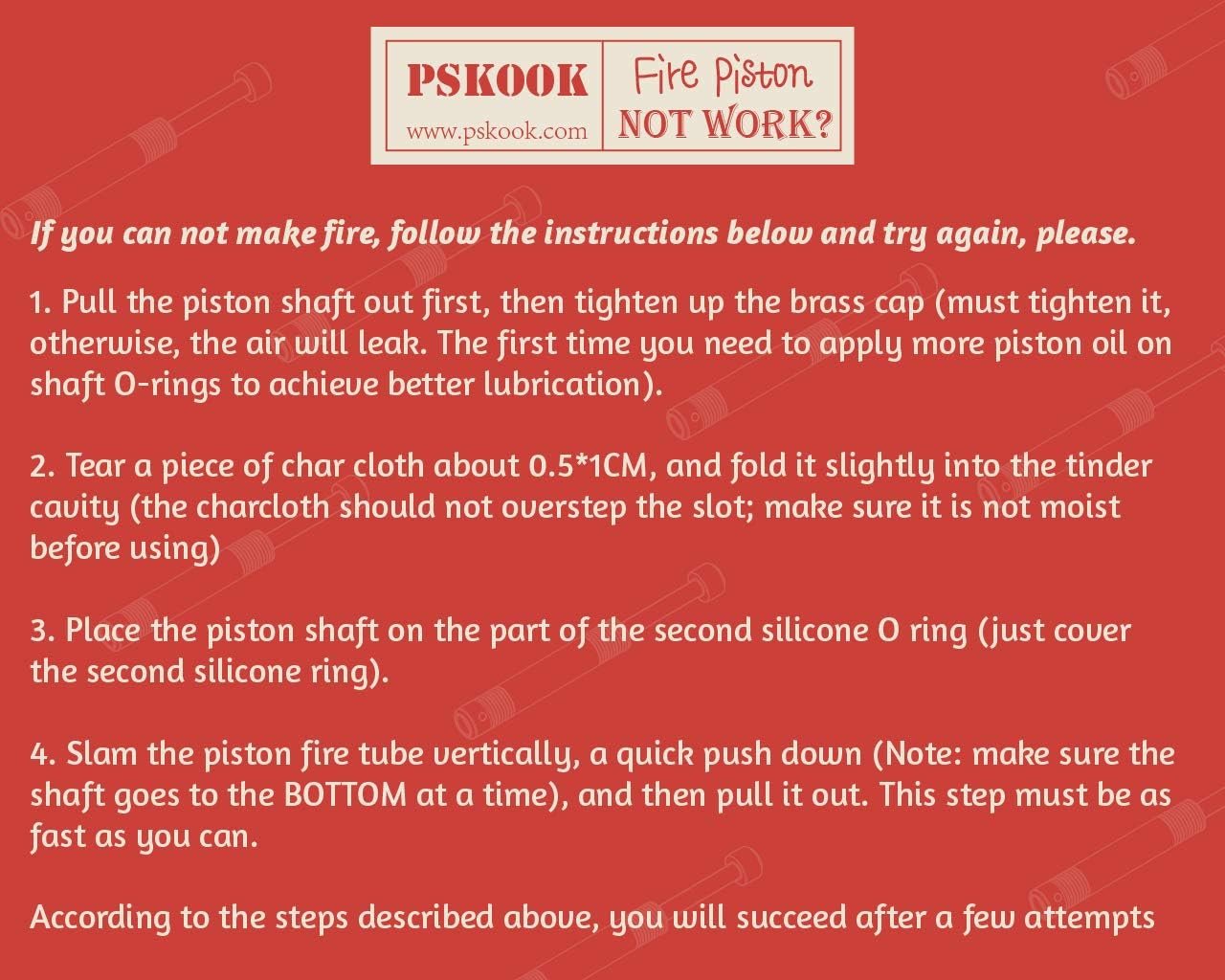 PSKOOK
www.pskook.com

Fire Piston
NOT WORK?

If you can not make fire, follow the instructions below and try again, please.

1. Pull the piston shaft out first, then tighten up the brass cap (must tighten it, otherwise, the air will leak. The first time you need to apply more piston oil on shaft O-rings to achieve better lubrication).

2. Tear a piece of char cloth about 0.5*1CM, and fold it slightly into the tinder cavity (the charcloth should not overstep the slot; make sure it is not moist before using)

3. Place the piston shaft on the part of the second silicone O ring (just cover the second silicone ring).

4. Slam the piston fire tube vertically, a quick push down (Note: make sure the shaft goes to the BOTTOM at a time), and then pull it out. This step must be as fast as you can.

According to the steps described above, you will succeed after a few attempts