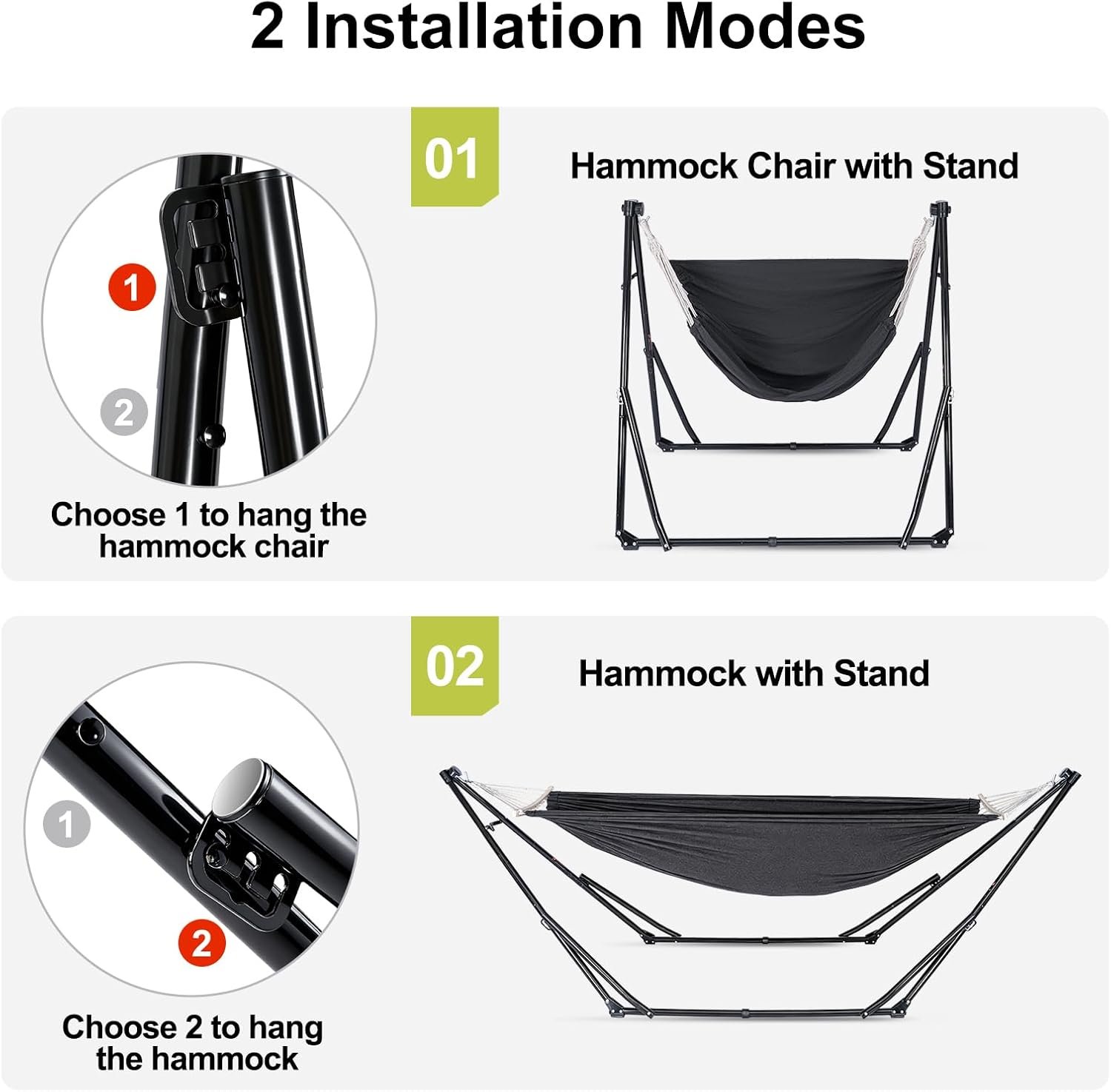 2 Installation Modes

01

Hammock Chair with Stand

1

2

Choose 1 to hang the hammock chair

02

Hammock with Stand

1

2

Choose 2 to hang the hammock