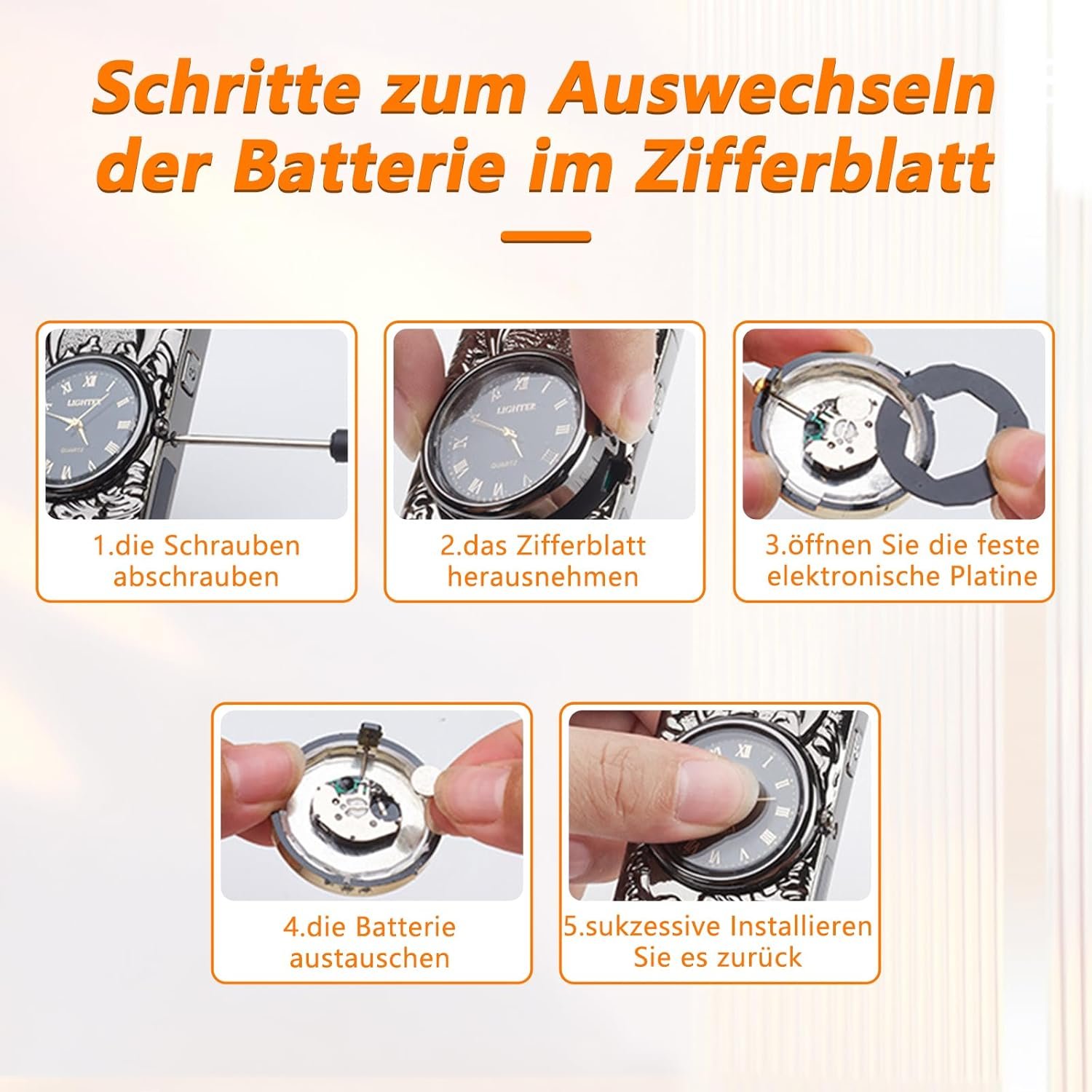 Schritte zum Auswechseln der Batterie im Zifferblatt

LIGHTER
QUARTZ

1.die Schrauben abschrauben

LIGHTER
QUARTZ

2.das Zifferblatt herausnehmen

3.öffnen Sie die feste elektronische Platine

4.die Batterie austauschen

5.sukzessive Installieren Sie es zurück