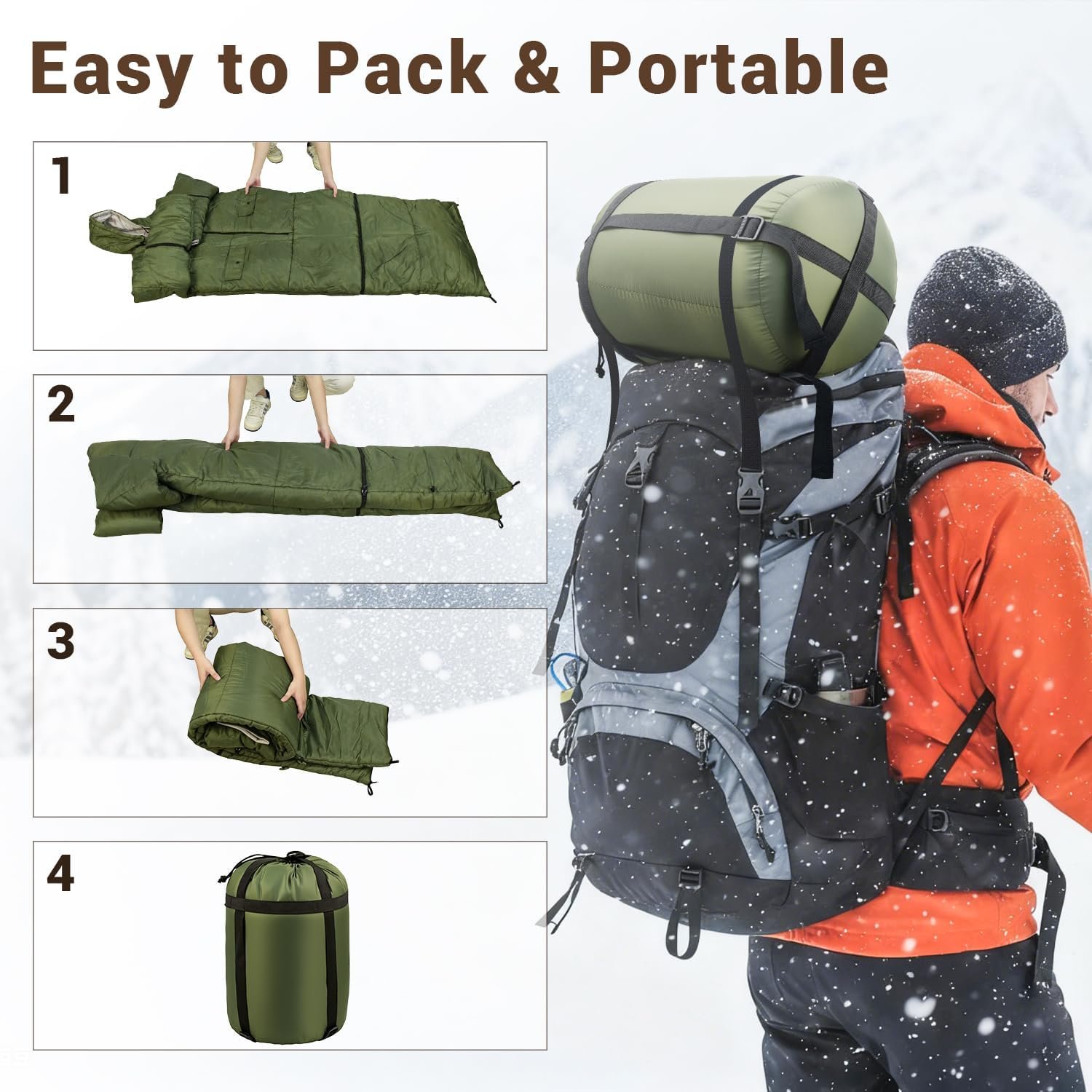 Easy to Pack & Portable

1

2

3

4