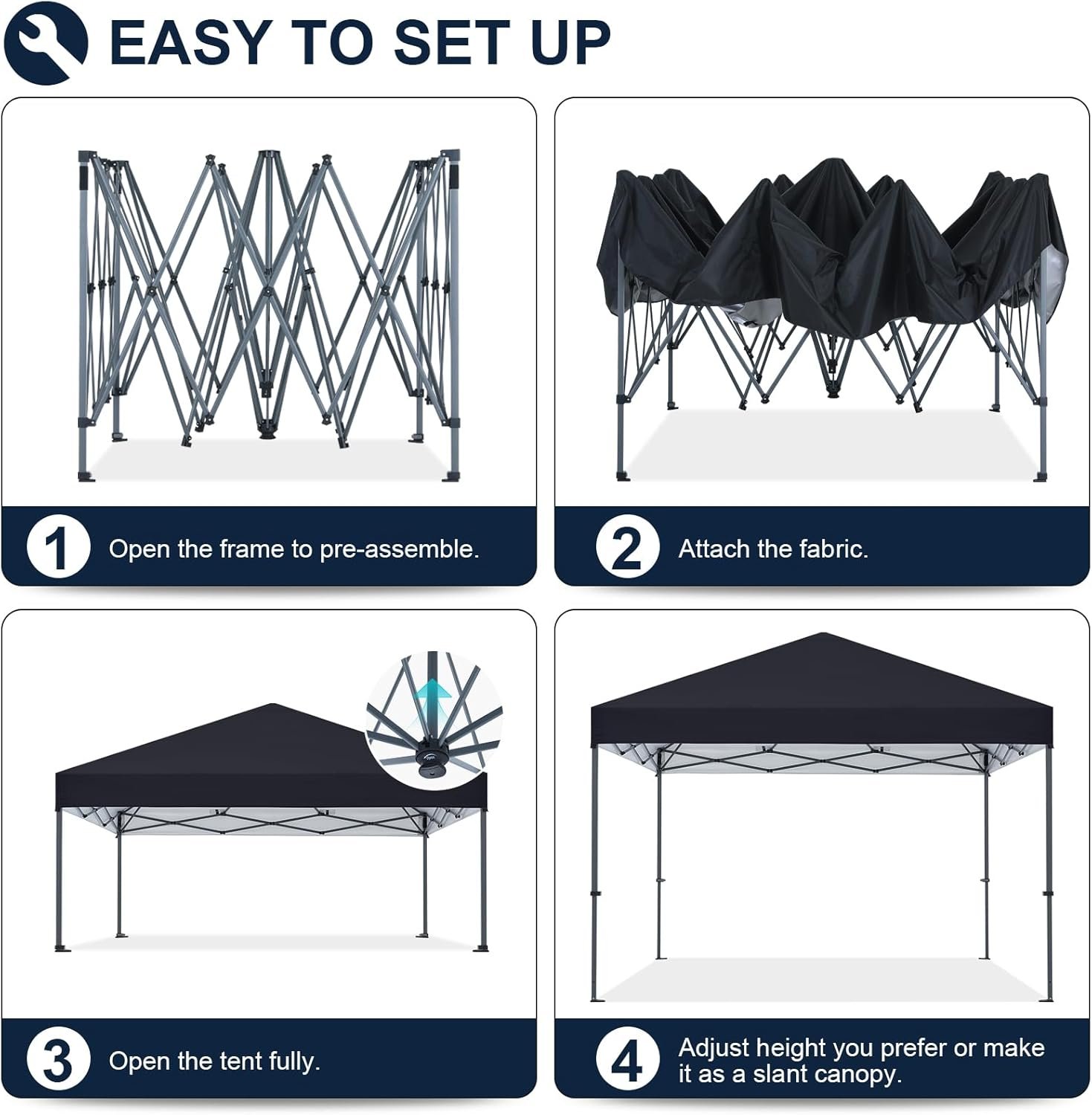 EASY TO SET UP

1 Open the frame to pre-assemble.

2 Attach the fabric.

3 Open the tent fully.

4 Adjust height you prefer or make it as a slant canopy.