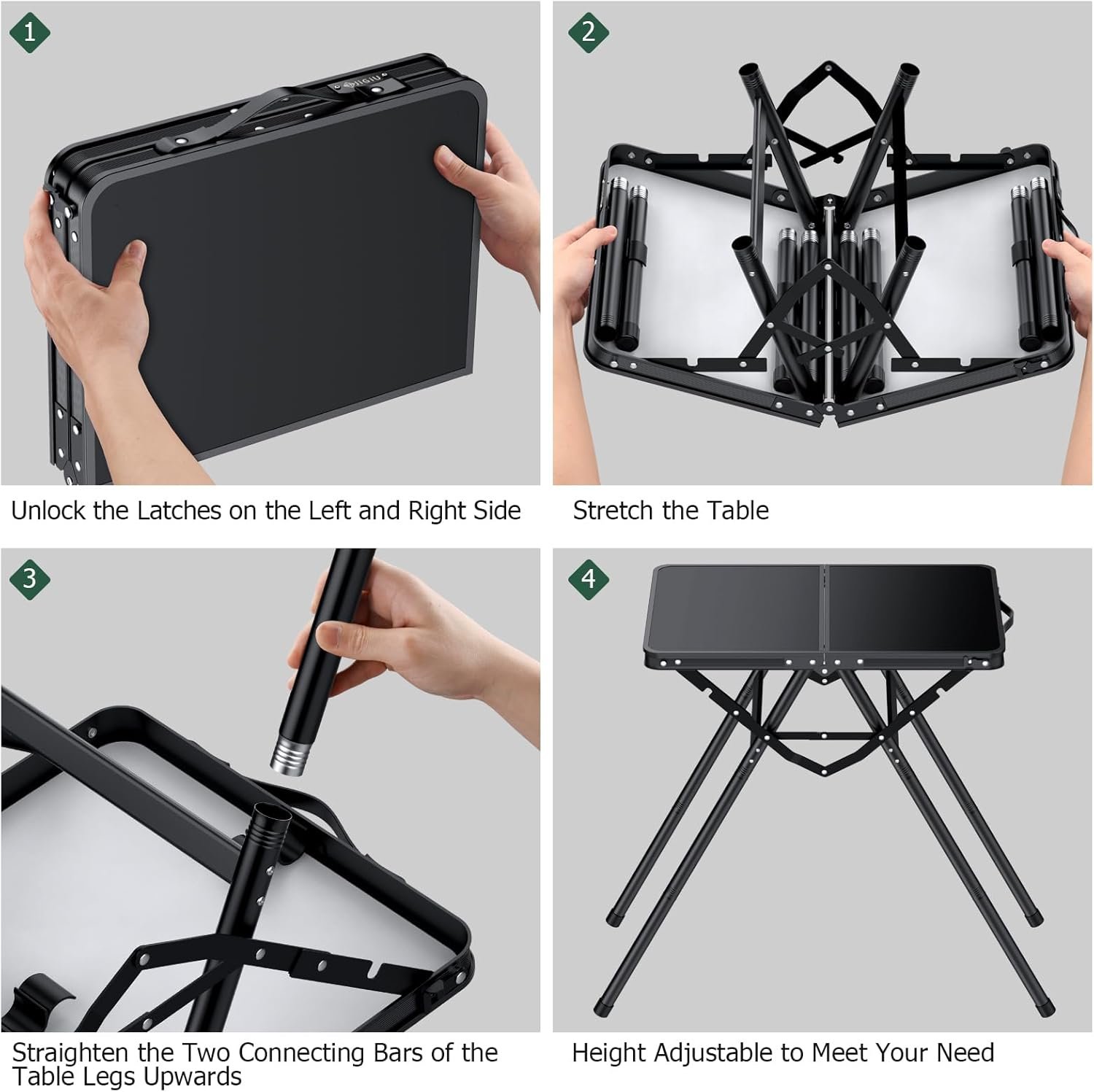 1

Unlock the Latches on the Left and Right Side

2

Stretch the Table

3

Straighten the Two Connecting Bars of the Table Legs Upwards

4

Height Adjustable to Meet Your Need