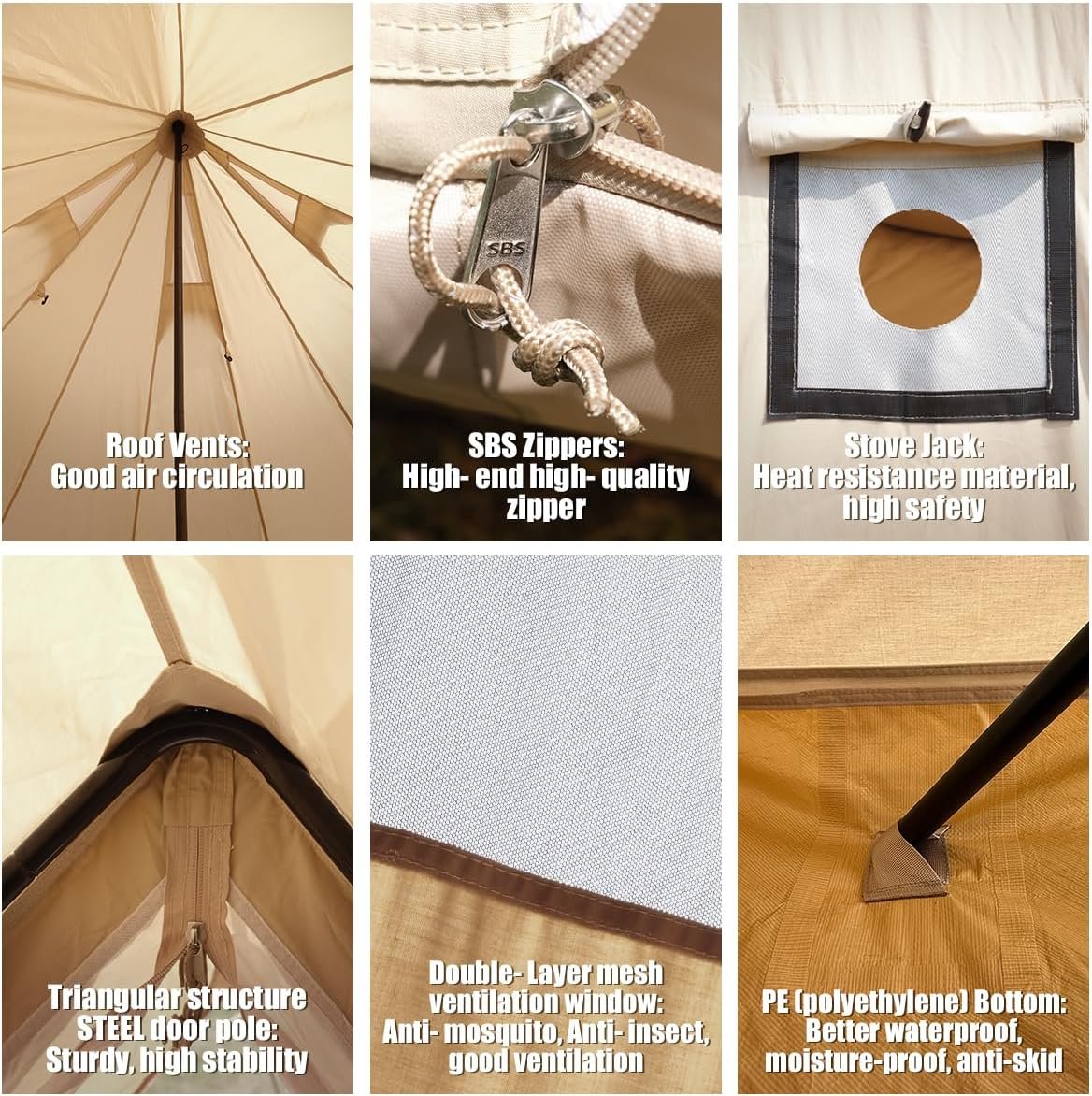 Roof Vents:
Good air circulation

SBS

SBS Zippers:
High- end high- quality zipper

Stove Jack:
Heat resistance material, high safety

Triangular structure
STEEL door pole:
Sturdy, high stability

Double- Layer mesh ventilation window:
Anti- mosquito, Anti- insect, good ventilation

PE (polyethylene) Bottom:
Better waterproof, moisture-proof, anti-skid