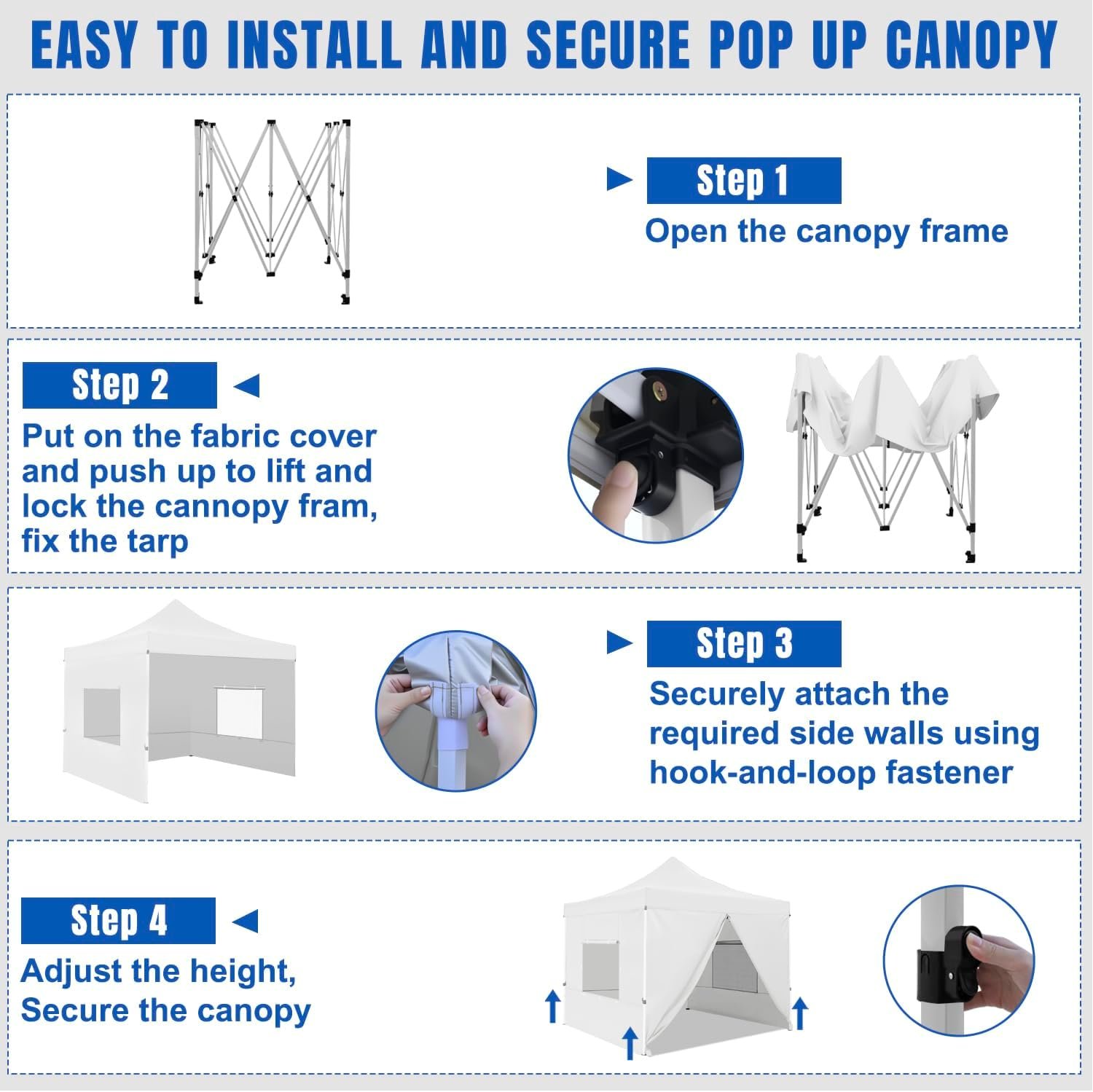 EASY TO INSTALL AND SECURE POP UP CANOPY

Step 1
Open the canopy frame

Step 2
Put on the fabric cover and push up to lift and lock the cannopy fram, fix the tarp

Step 3
Securely attach the required side walls using hook-and-loop fastener

Step 4
Adjust the height, Secure the canopy