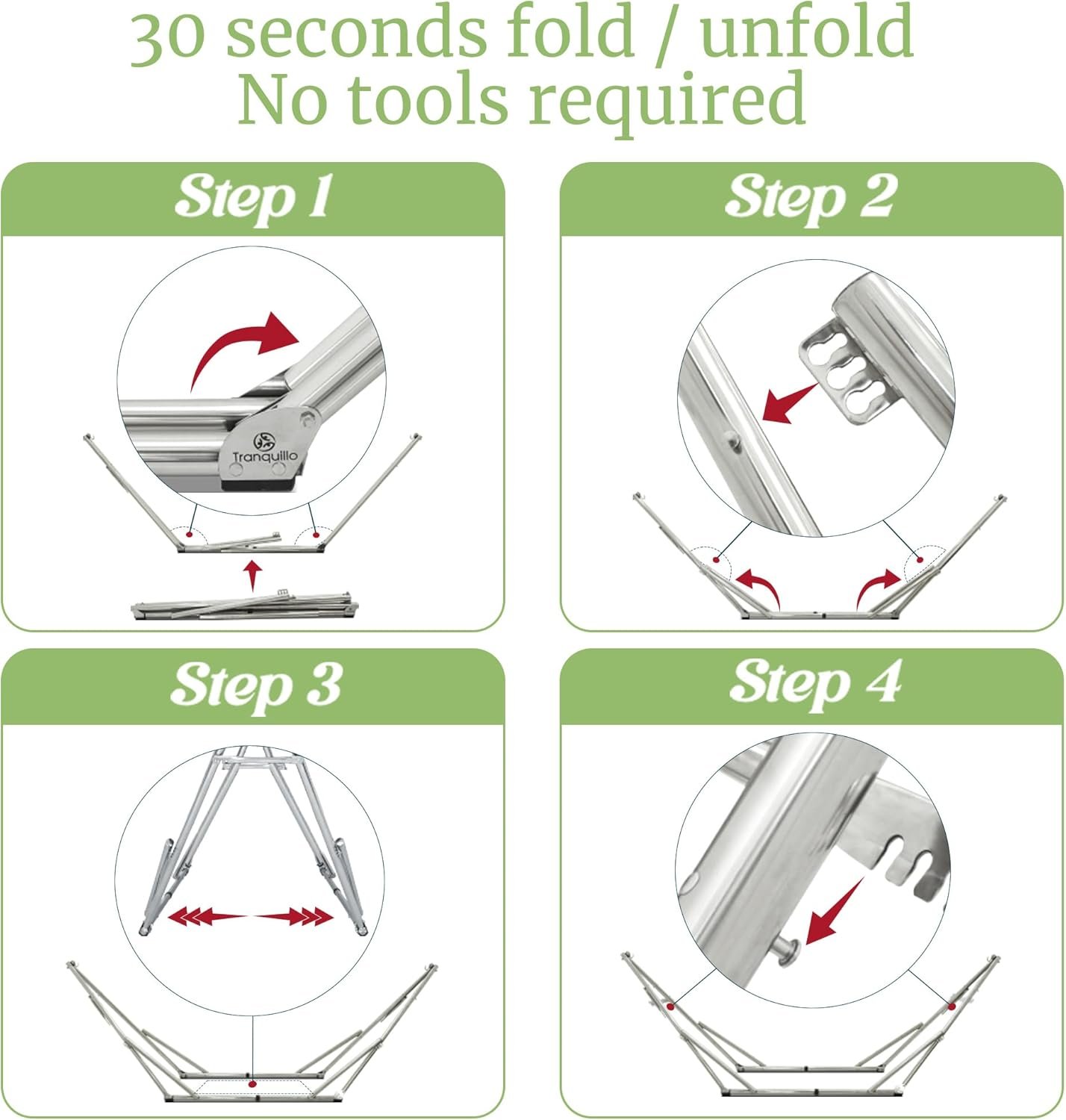 30 seconds fold / unfold
No tools required

Step 1

Tranquillo

Step 2

Step 3

Step 4