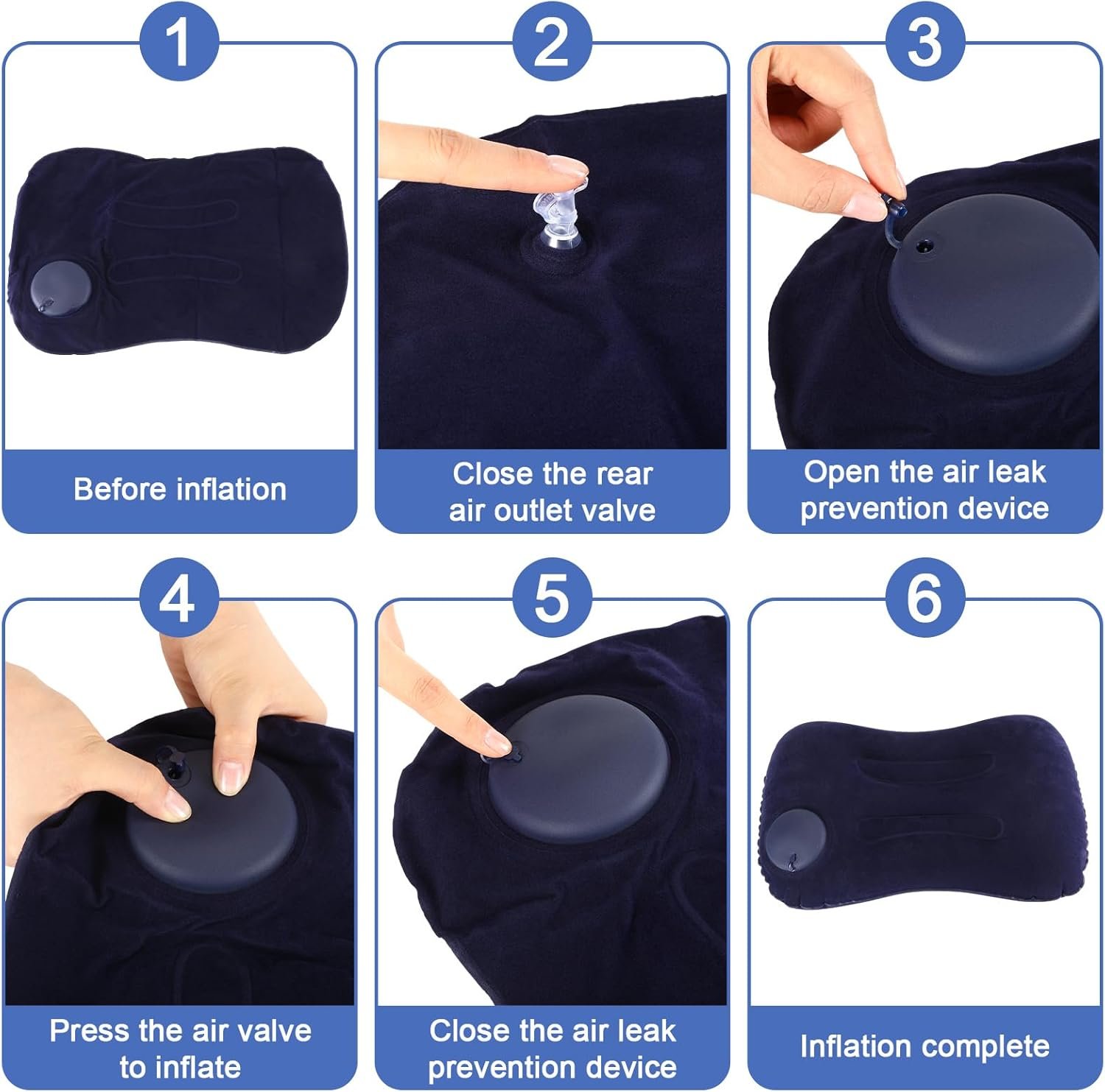 1

Before inflation

2

Close the rear air outlet valve

3

Open the air leak prevention device

4

Press the air valve to inflate

5

Close the air leak prevention device

6

Inflation complete