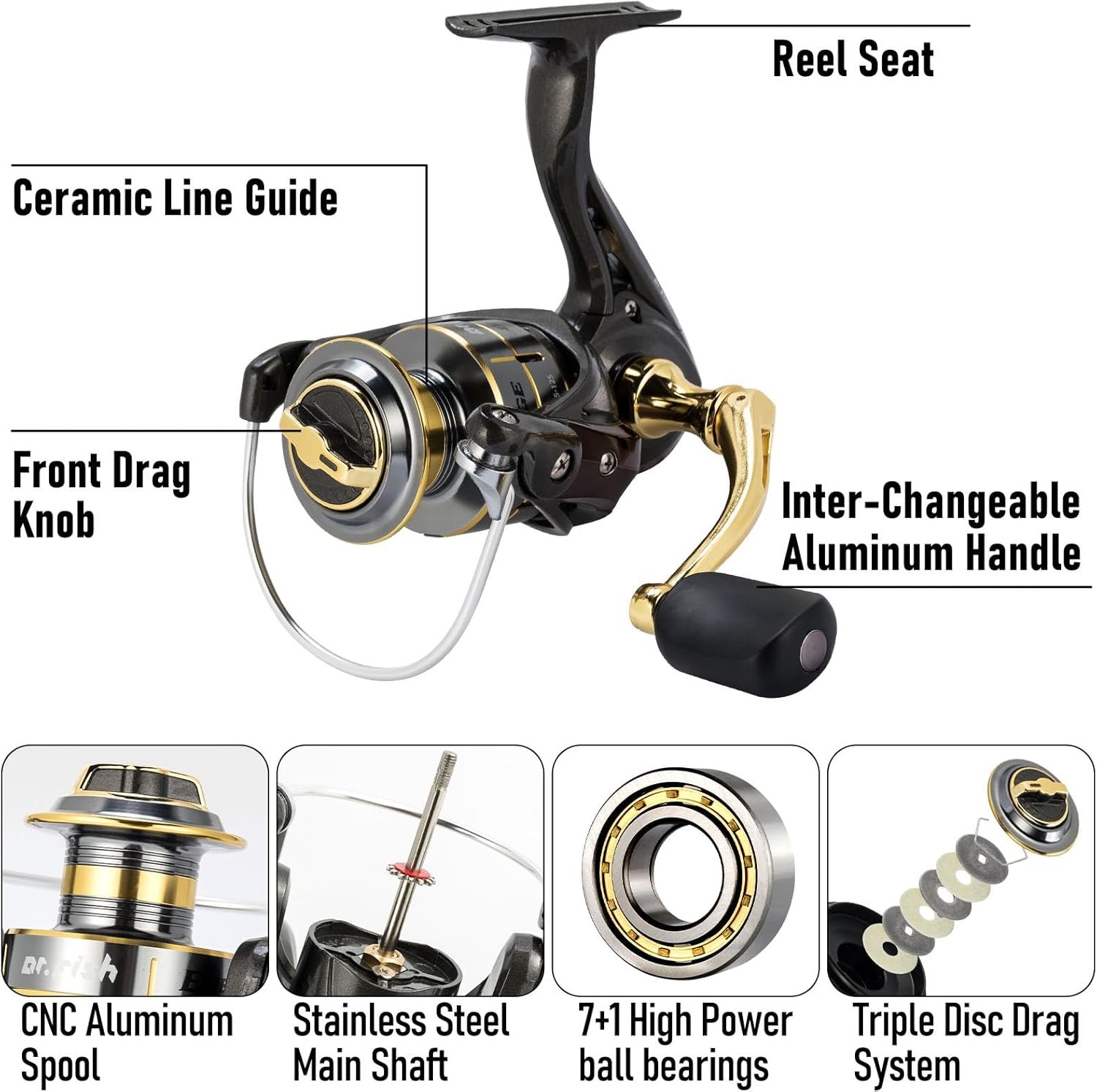 Reel Seat

Ceramic Line Guide

Front Drag Knob

Inter-Changeable Aluminum Handle

Dr.Fish

CNC Aluminum Spool

Stainless Steel Main Shaft

7+1 High Power ball bearings

Triple Disc Drag System