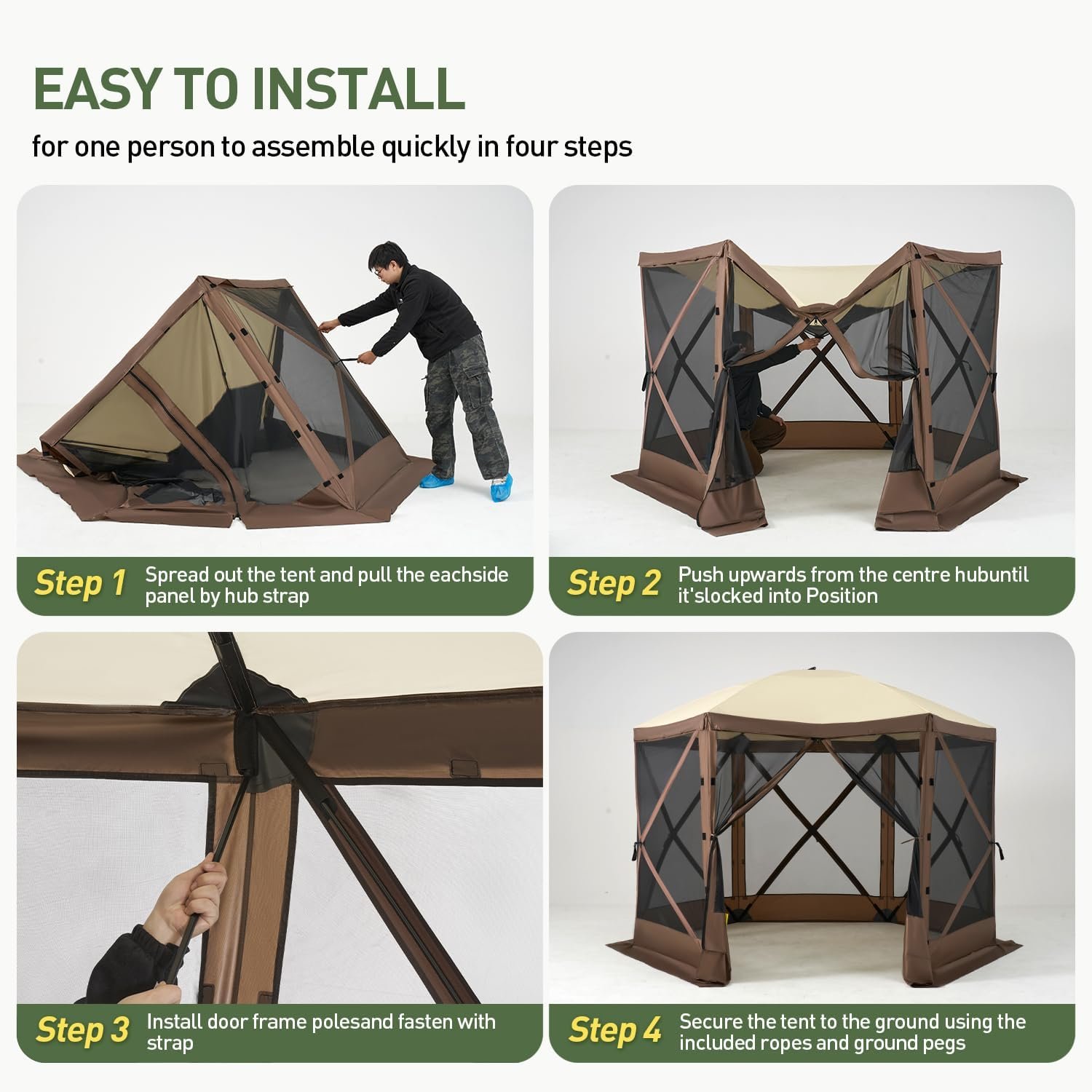 EASY TO INSTALL

for one person to assemble quickly in four steps

Step 1 Spread out the tent and pull the eachside panel by hub strap

Step 2 Push upwards from the centre hubuntil it'slocked into Position

Step 3 Install door frame polesand fasten with strap

Step 4 Secure the tent to the ground using the included ropes and ground pegs