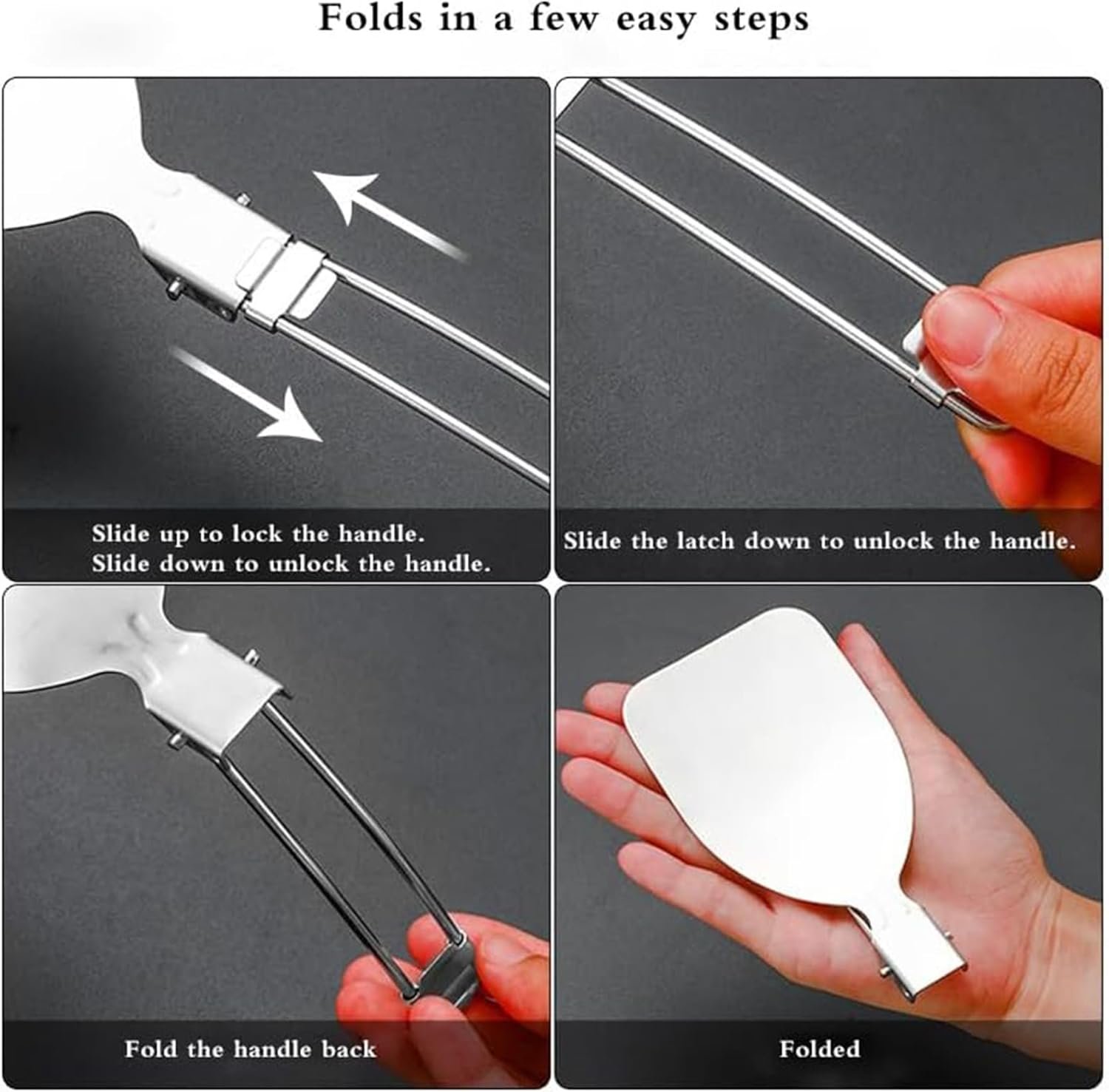 Folds in a few easy steps

Slide up to lock the handle.
Slide down to unlock the handle.

Slide the latch down to unlock the handle.

Fold the handle back

Folded