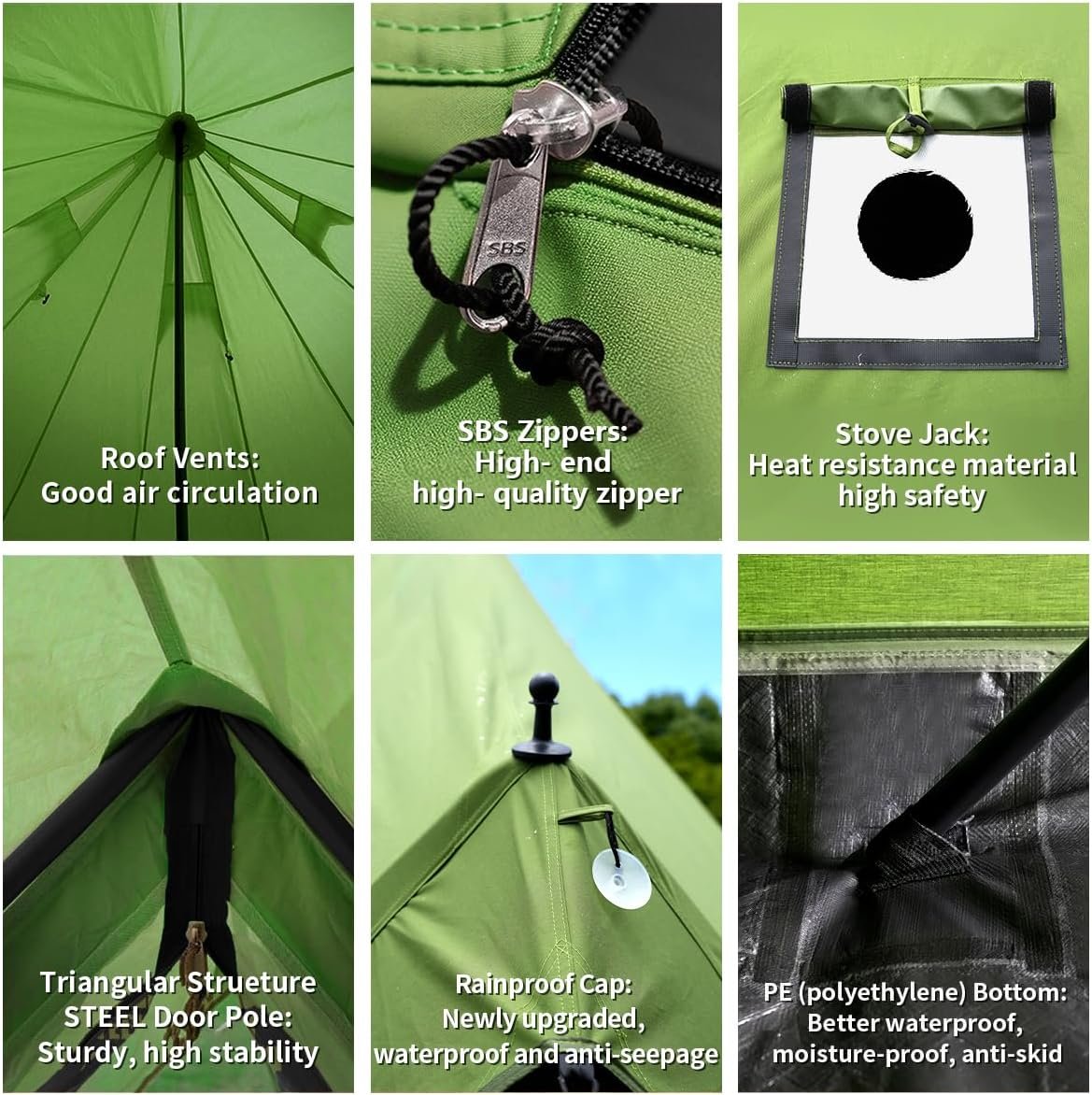 Roof Vents:
Good air circulation

SBS

SBS Zippers:
High- end
high- quality zipper

Stove Jack:
Heat resistance material
high safety

Triangular Strueture
STEEL Door Pole:
Sturdy, high stability

Rainproof Cap:
Newly upgraded,
waterproof and anti-seepage

PE (polyethylene) Bottom:
Better waterproof,
moisture-proof, anti-skid