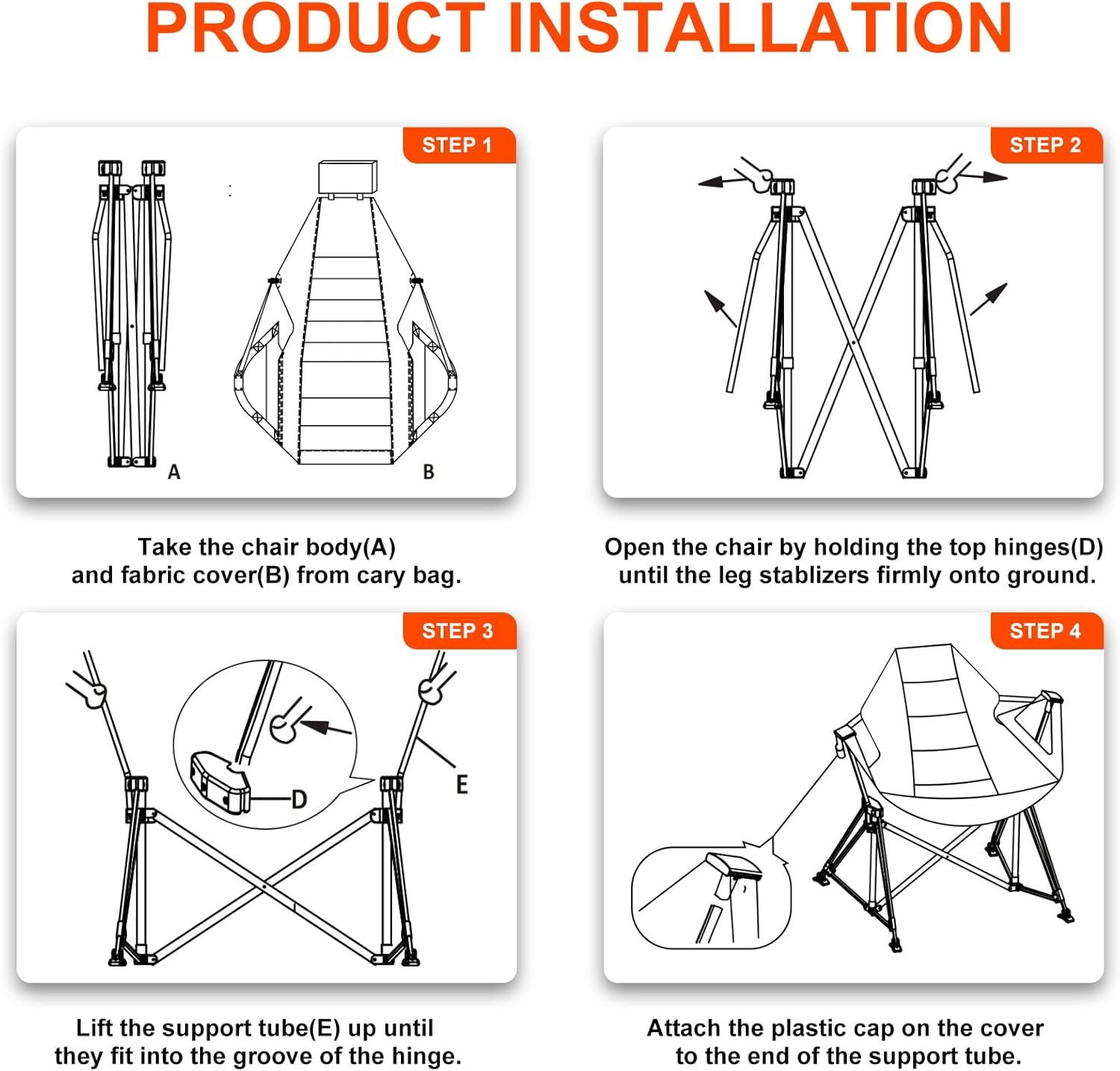 PRODUCT INSTALLATION

STEP 1

A

B

Take the chair body(A) and fabric cover(B) from cary bag.

STEP 2

Open the chair by holding the top hinges(D) until the leg stablizers firmly onto ground.

STEP 3

D

E

Lift the support tube(E) up until they fit into the groove of the hinge.

STEP 4

Attach the plastic cap on the cover to the end of the support tube.