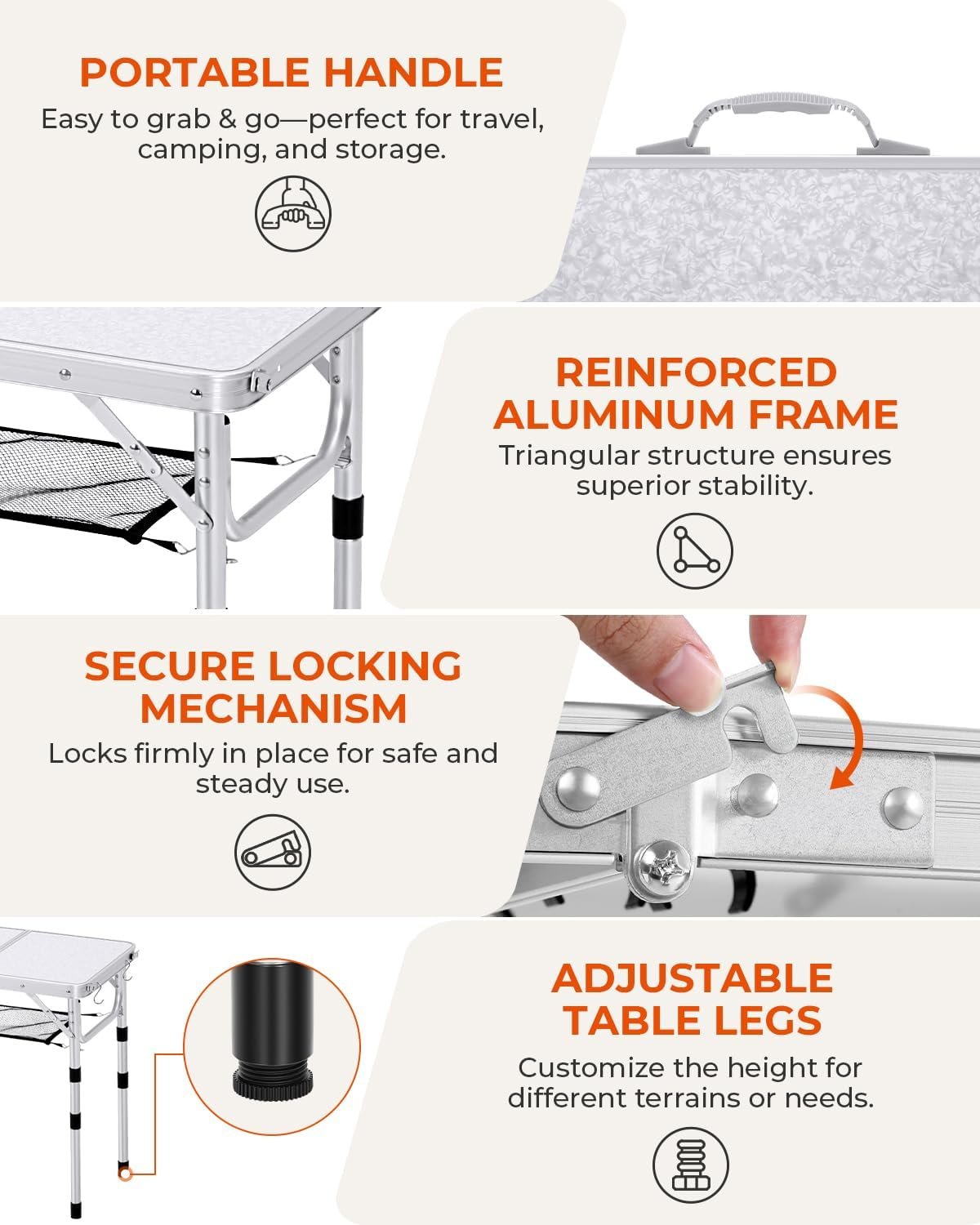 PORTABLE HANDLE
Easy to grab & go—perfect for travel, camping, and storage.

REINFORCED ALUMINUM FRAME
Triangular structure ensures superior stability.

SECURE LOCKING MECHANISM
Locks firmly in place for safe and steady use.

ADJUSTABLE TABLE LEGS
Customize the height for different terrains or needs.