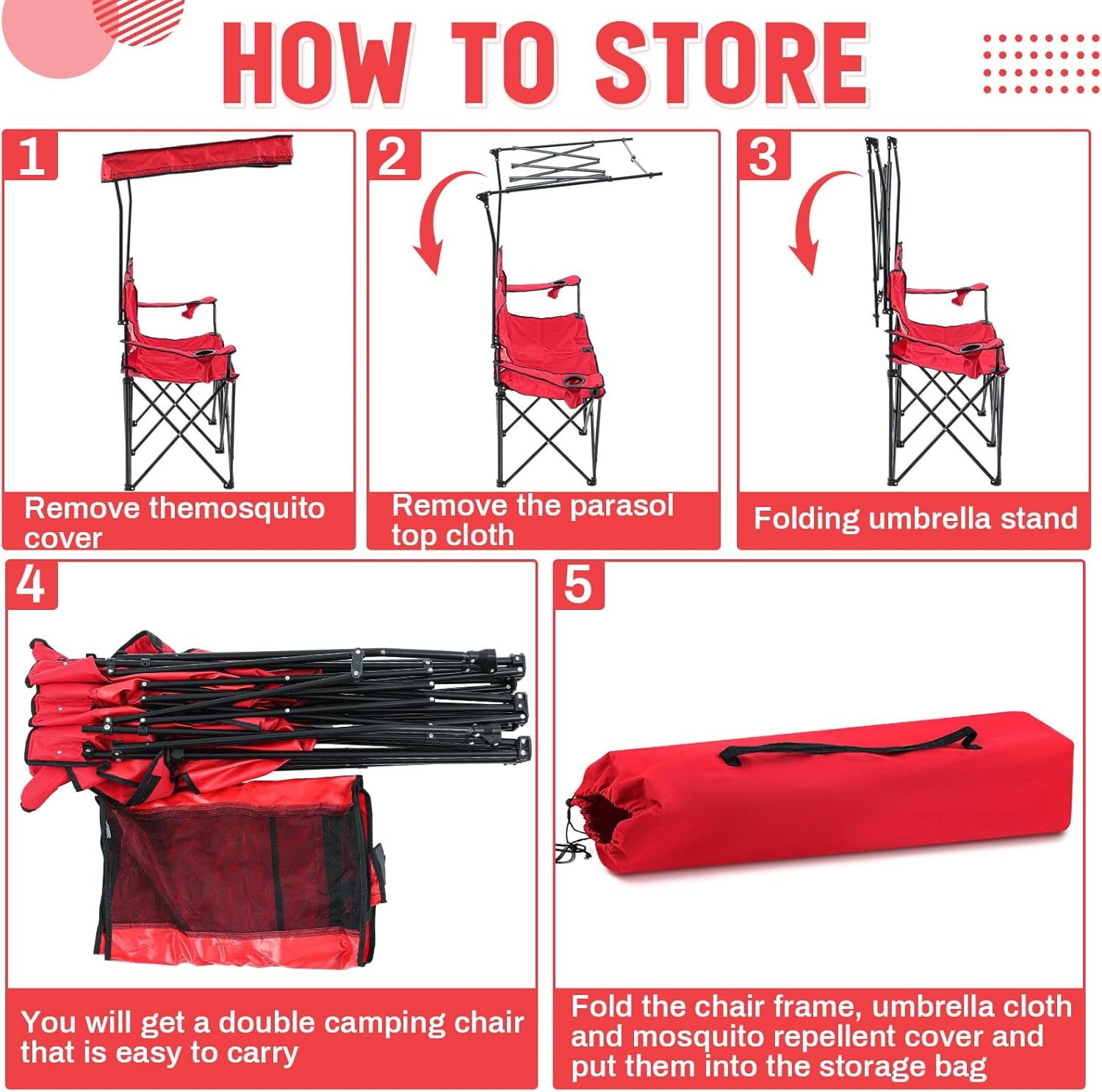 HOW TO STORE

1
Remove themosquito cover

2
Remove the parasol top cloth

3
Folding umbrella stand

4
You will get a double camping chair that is easy to carry

5
Fold the chair frame, umbrella cloth and mosquito repellent cover and put them into the storage bag