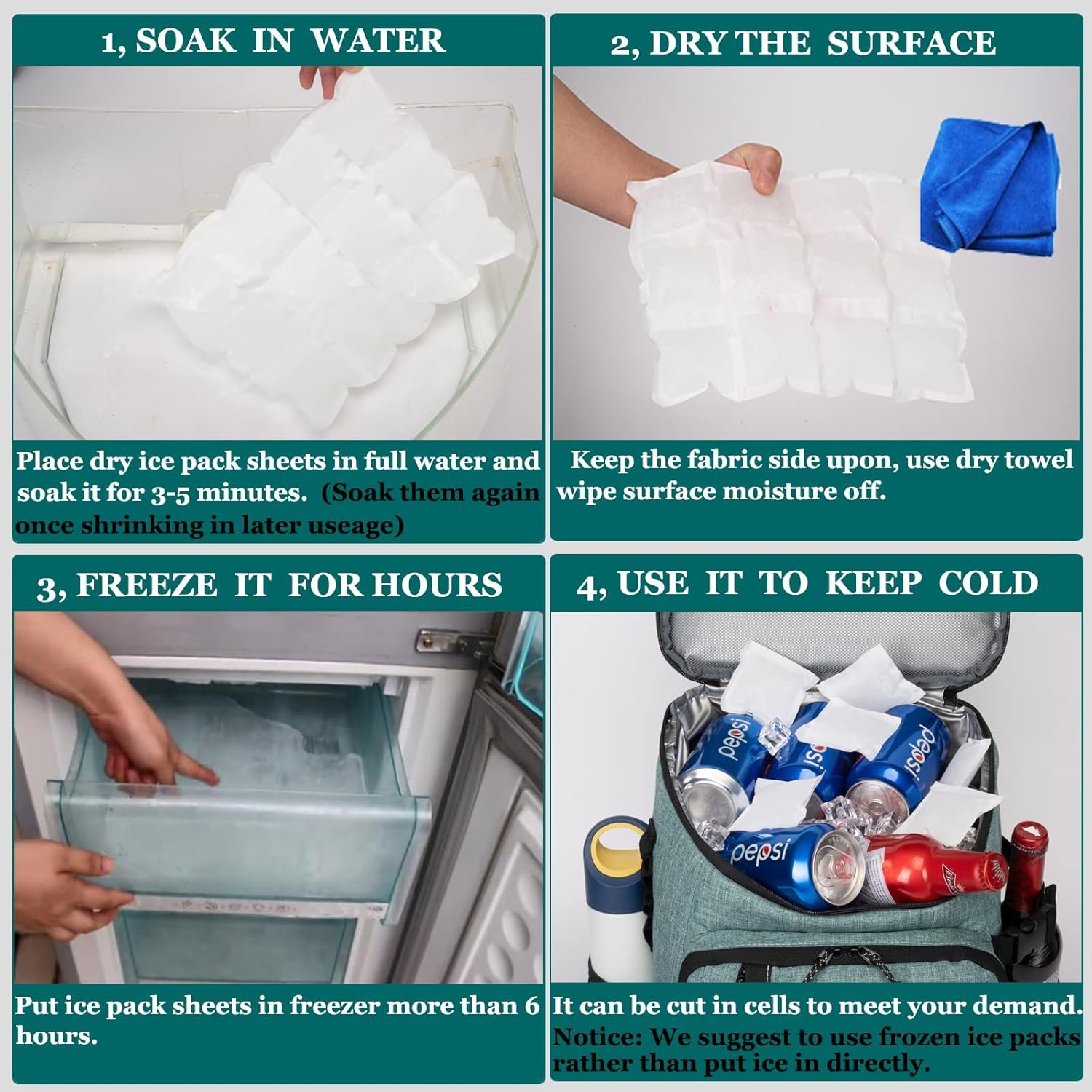 1, SOAK IN WATER

Place dry ice pack sheets in full water and soak it for 3-5 minutes. (Soak them again once shrinking in later useage)

2, DRY THE SURFACE

Keep the fabric side upon, use dry towel wipe surface moisture off.

3, FREEZE IT FOR HOURS

Put ice pack sheets in freezer more than 6 hours.

4, USE IT TO KEEP COLD

pepsi

pepsi

pepsi

pepsi

It can be cut in cells to meet your demand.

Notice: We suggest to use frozen ice packs rather than put ice in directly.