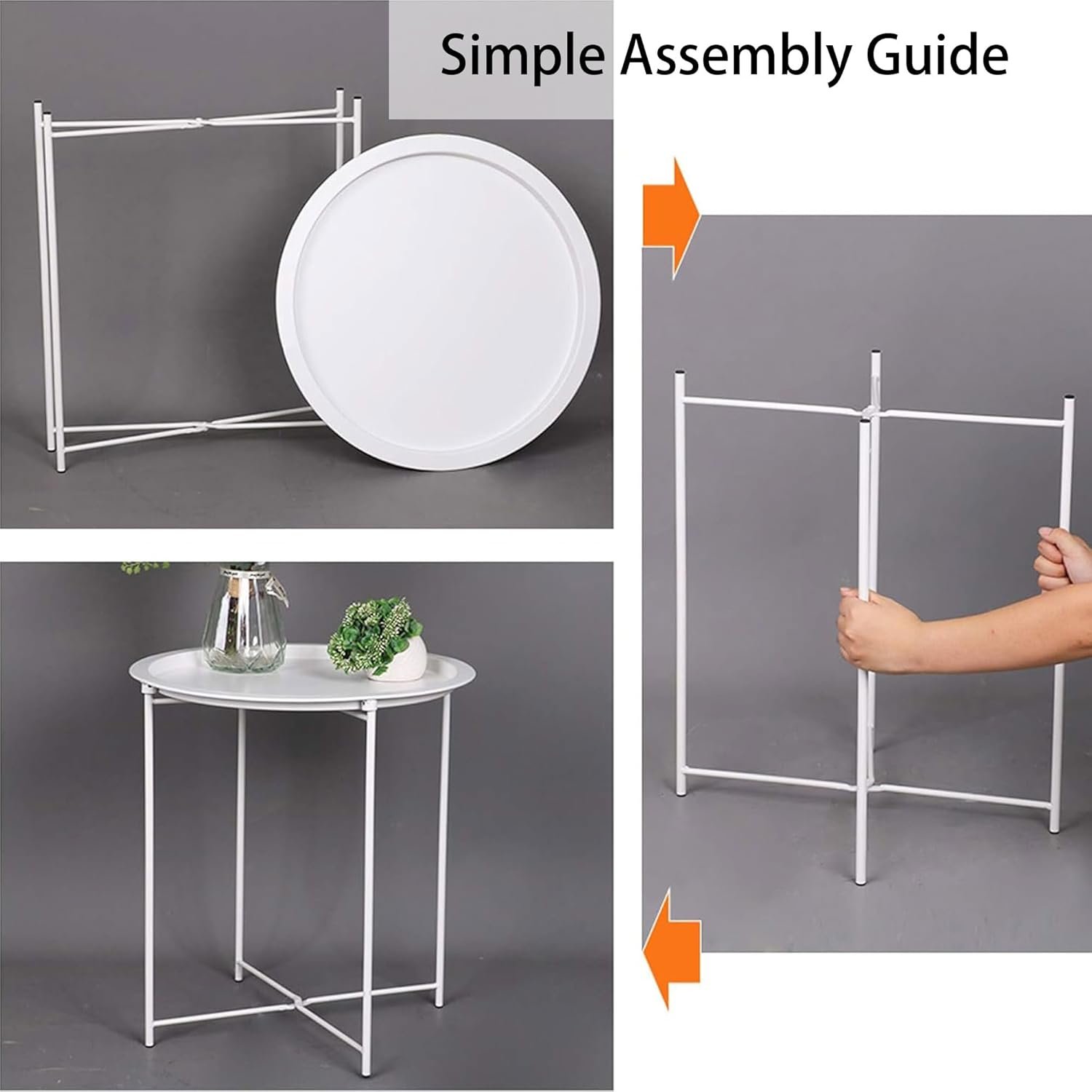 Simple Assembly Guide