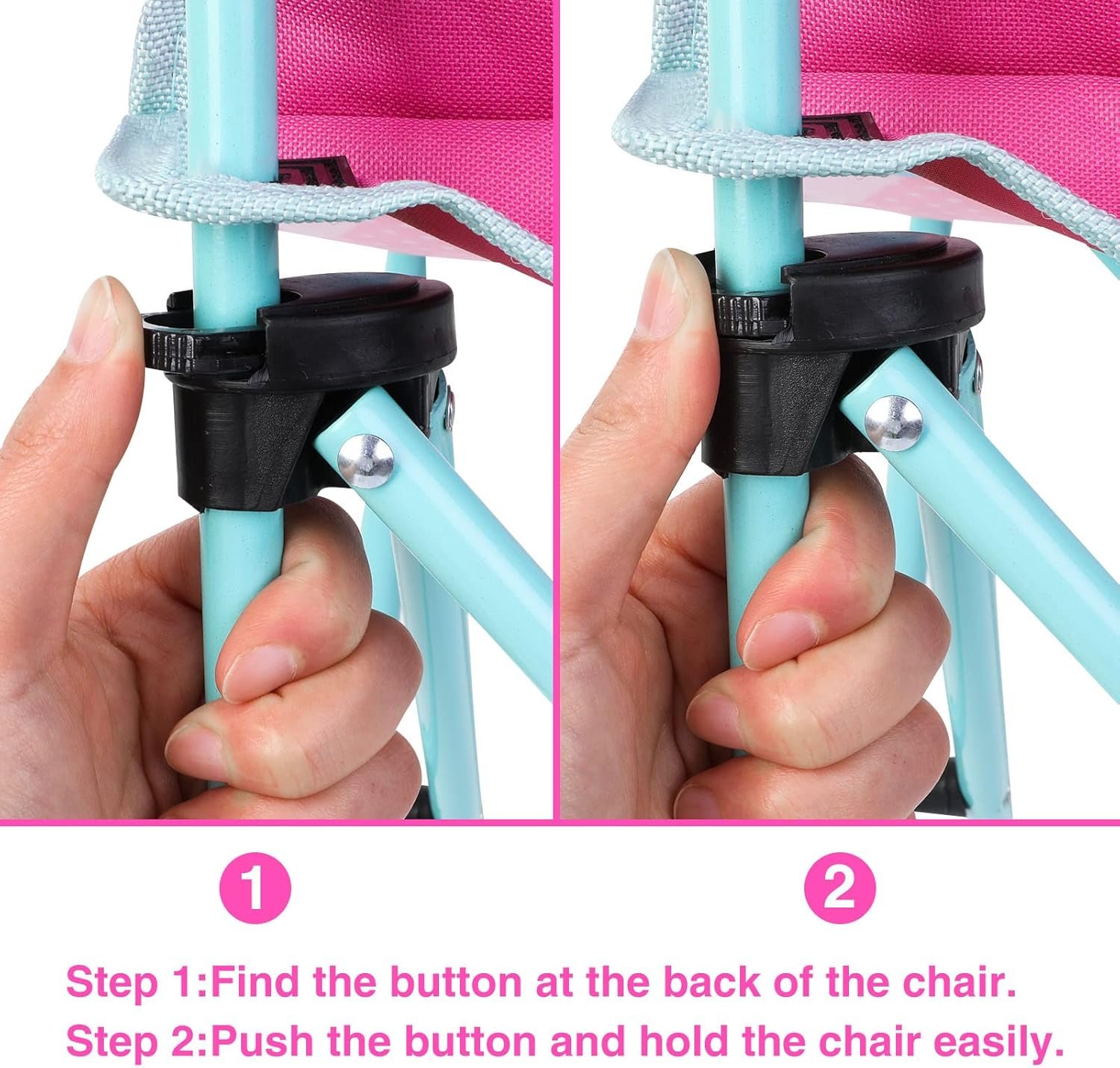 1

2

Step 1:Find the button at the back of the chair.
Step 2:Push the button and hold the chair easily.