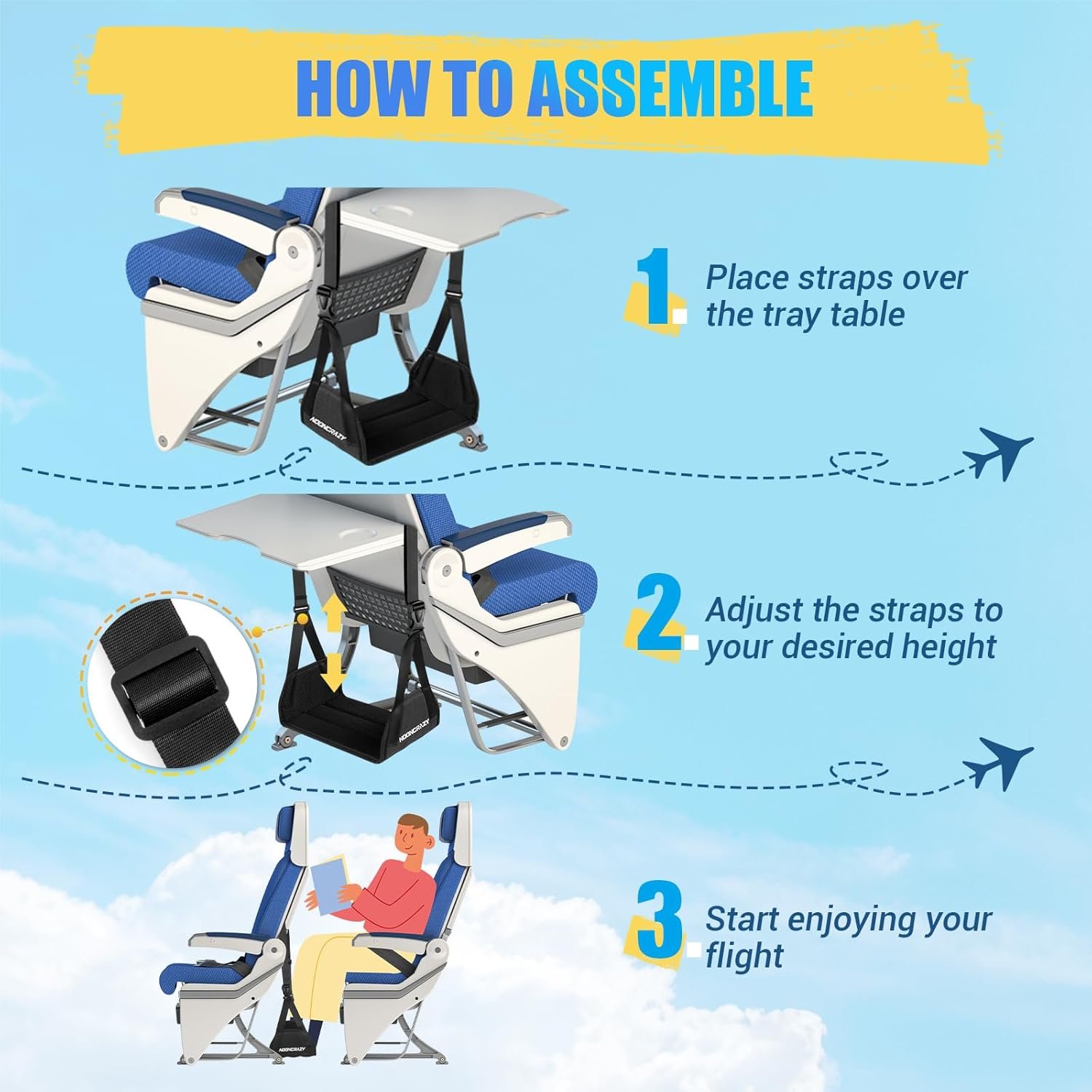 HOW TO ASSEMBLE

NOONCRAZY

1. Place straps over the tray table

NOONCRAZY

2. Adjust the straps to your desired height

NOONCRAZY

3. Start enjoying your flight