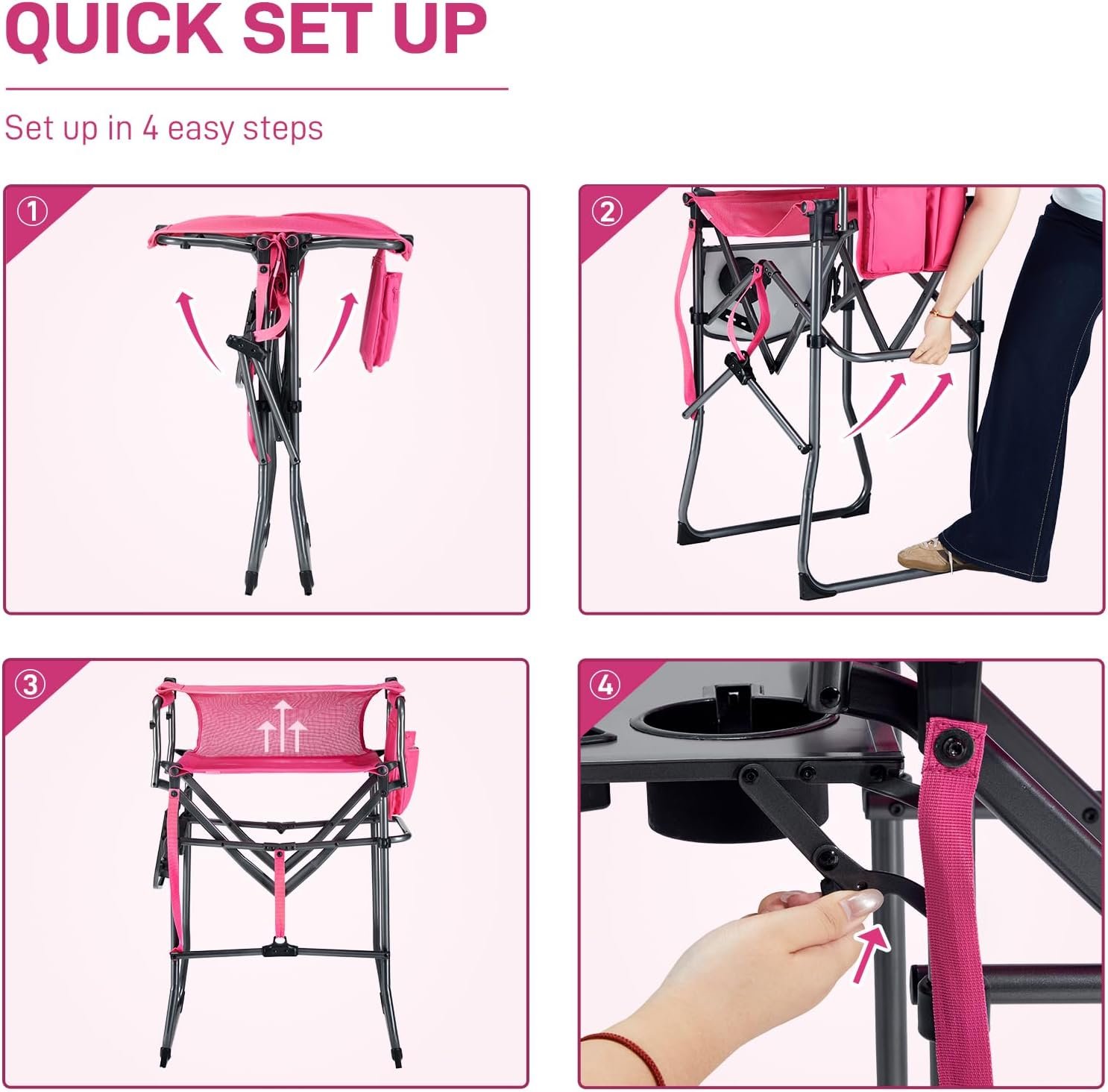 QUICK SET UP

Set up in 4 easy steps

①

②

③

④