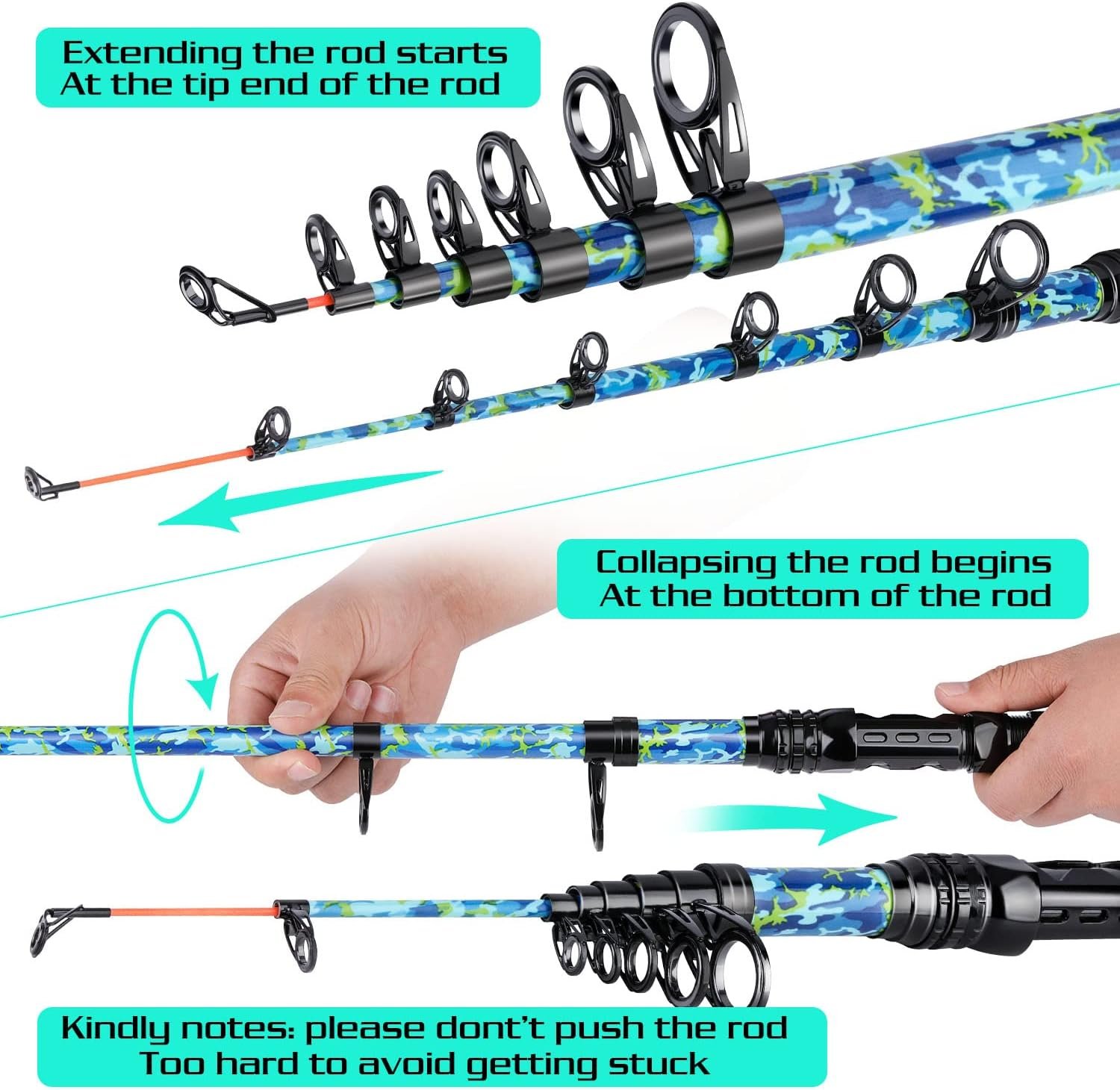 Extending the rod starts
At the tip end of the rod

Collapsing the rod begins
At the bottom of the rod

Kindly notes: please dont't push the rod
Too hard to avoid getting stuck