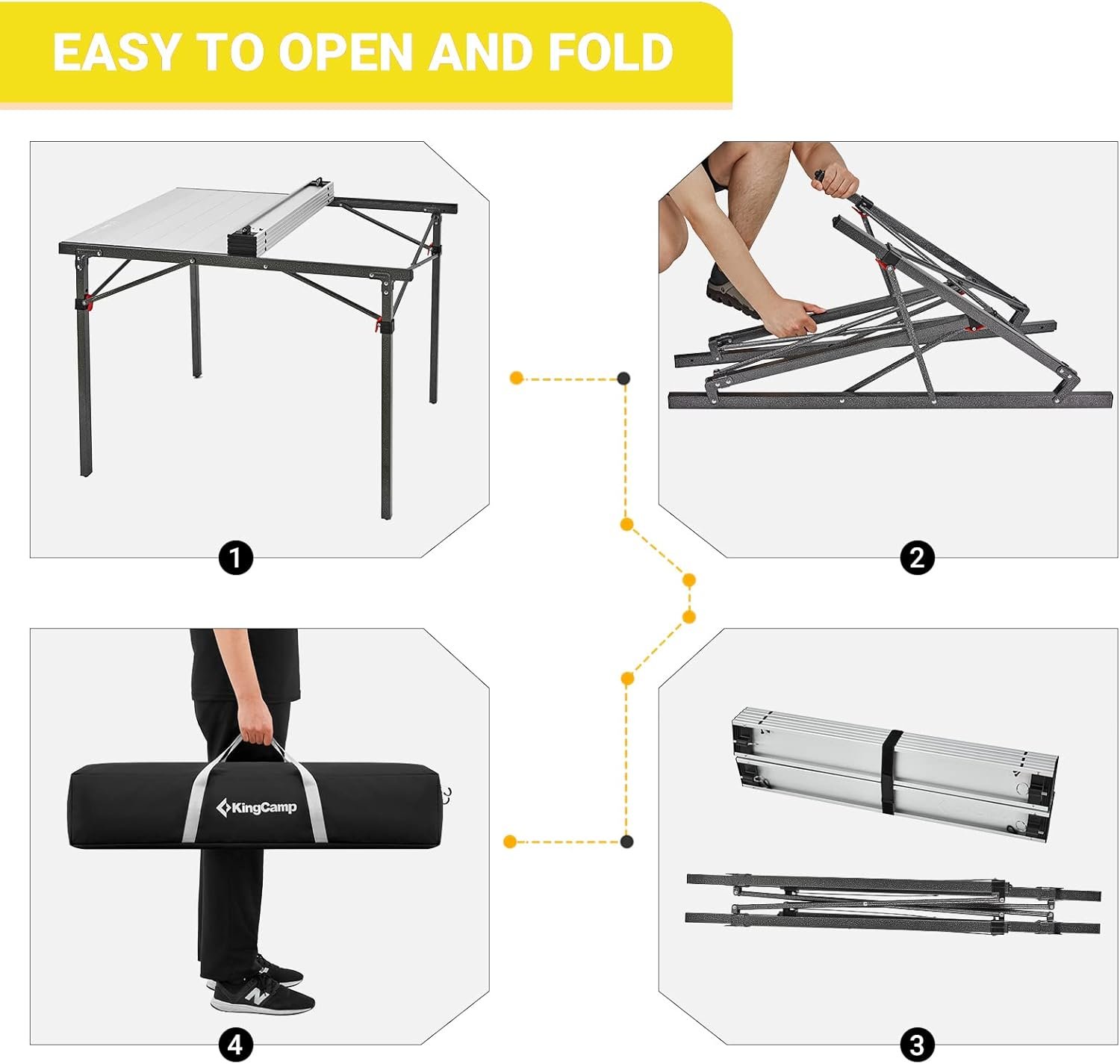 EASY TO OPEN AND FOLD

1

2

KingCamp

4

3