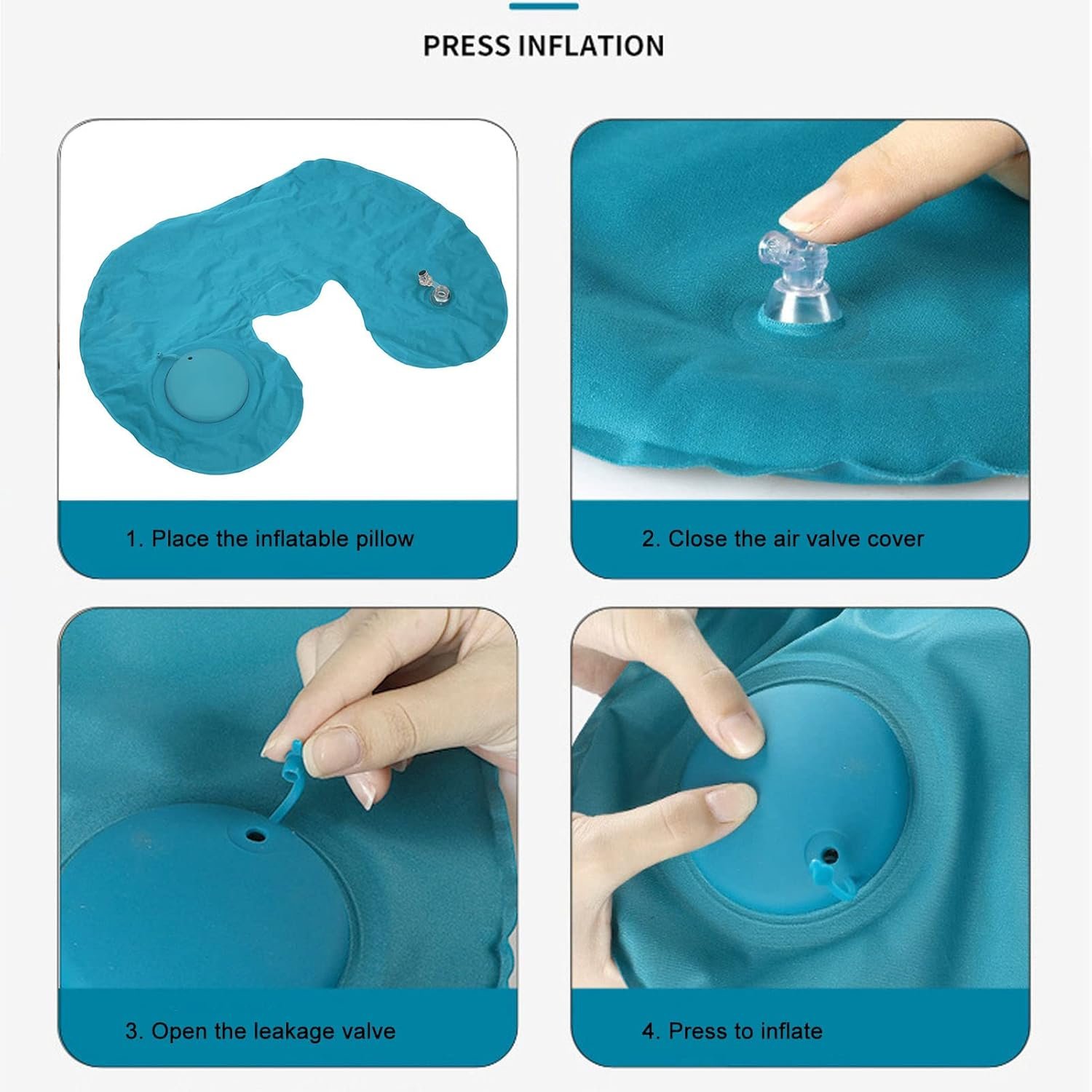 PRESS INFLATION

1. Place the inflatable pillow

2. Close the air valve cover

3. Open the leakage valve

4. Press to inflate