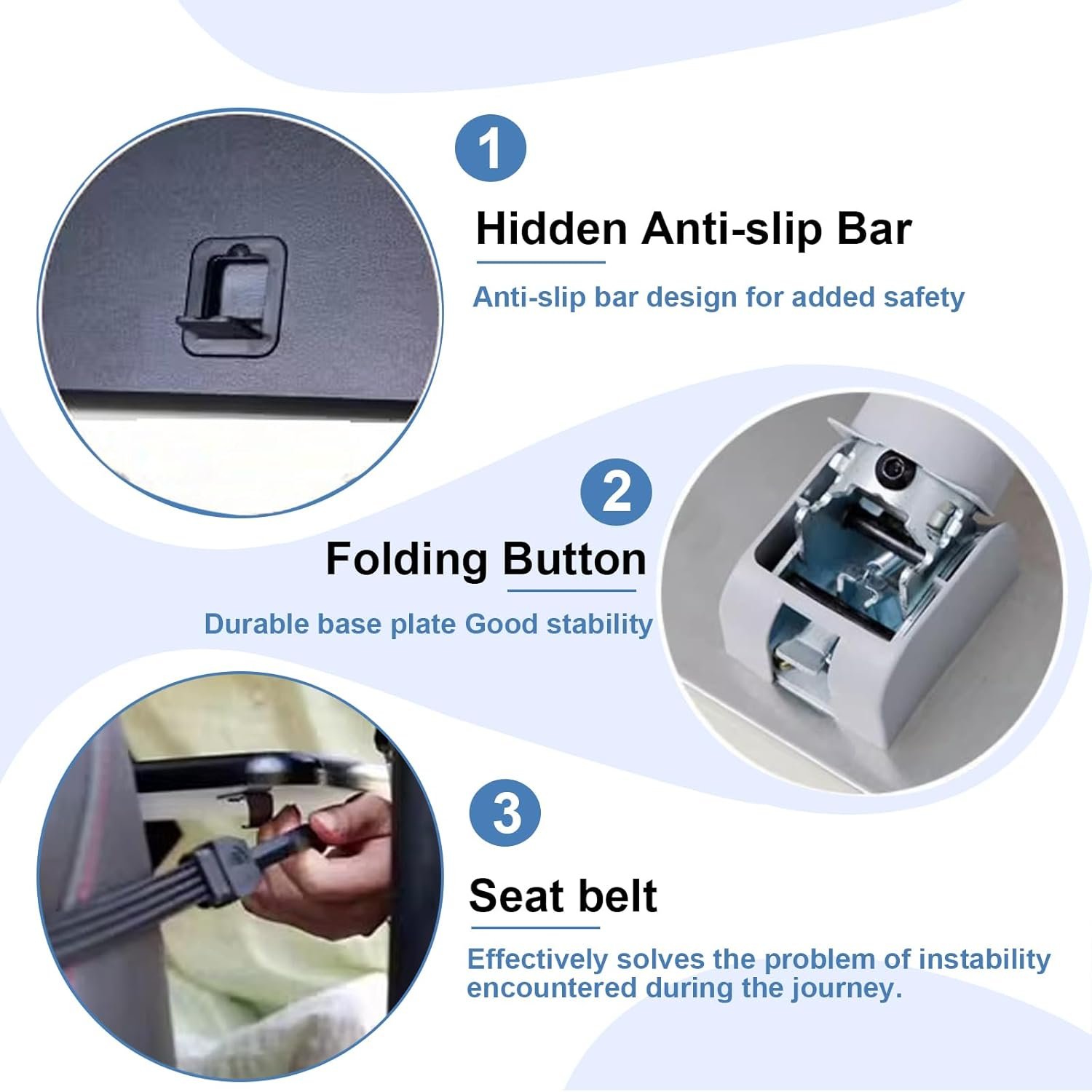 1

Hidden Anti-slip Bar

Anti-slip bar design for added safety

2

Folding Button

Durable base plate Good stability

3

Seat belt

Effectively solves the problem of instability encountered during the journey.