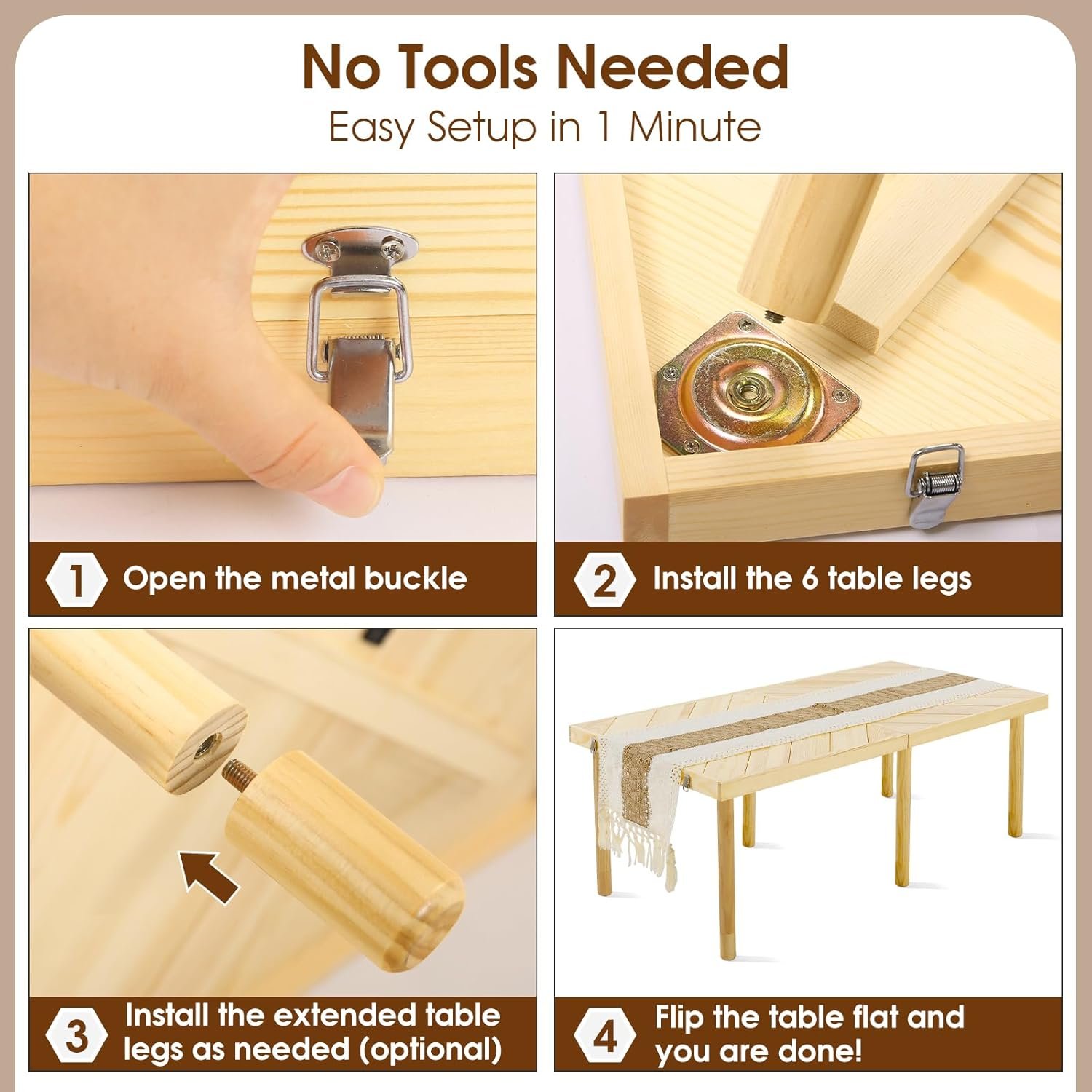 No Tools Needed
Easy Setup in 1 Minute

1 Open the metal buckle

2 Install the 6 table legs

3 Install the extended table legs as needed (optional)

4 Flip the table flat and you are done!