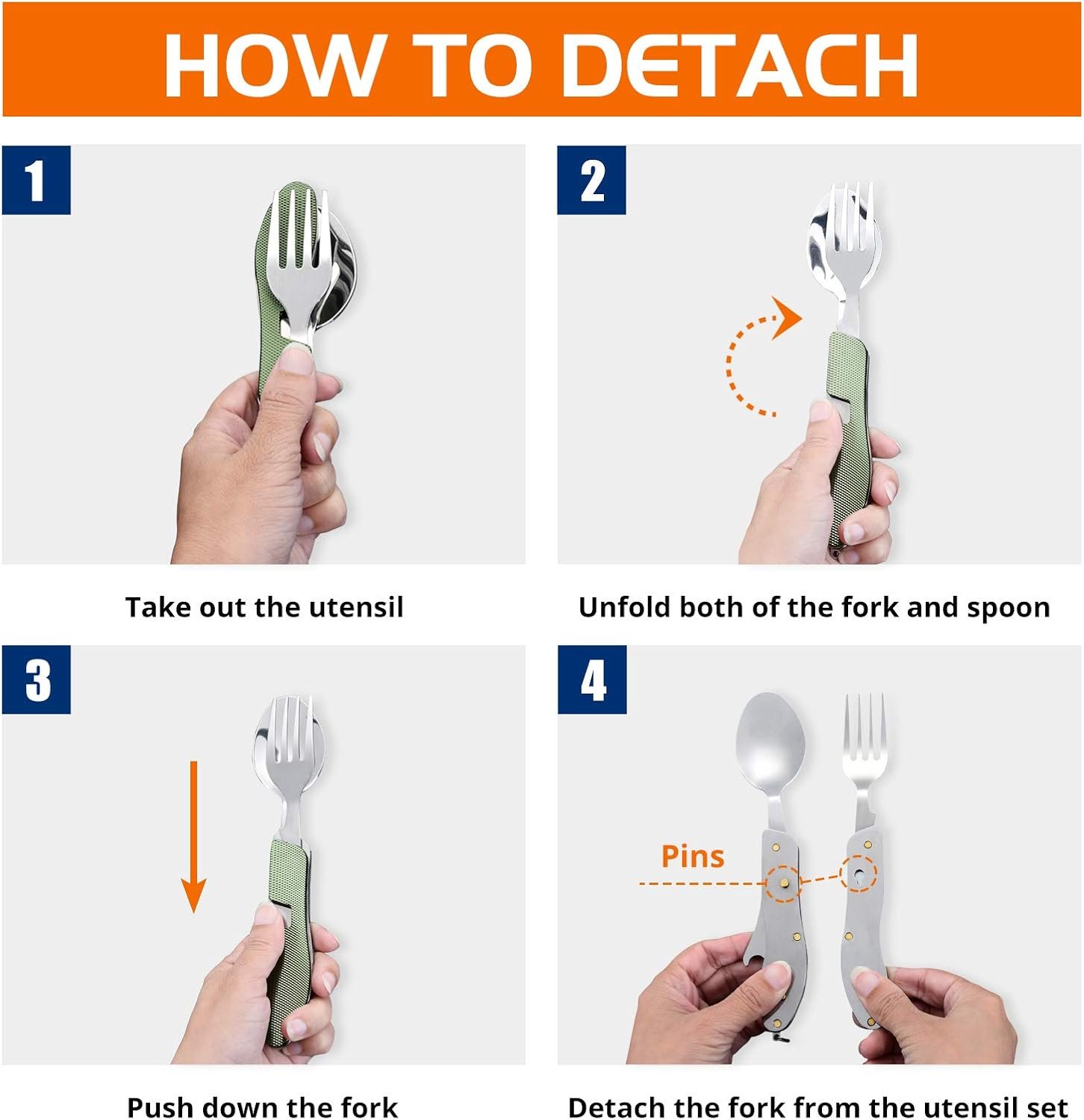 HOW TO DETACH

1

Take out the utensil

2

Unfold both of the fork and spoon

3

Push down the fork

4

Pins

Detach the fork from the utensil set