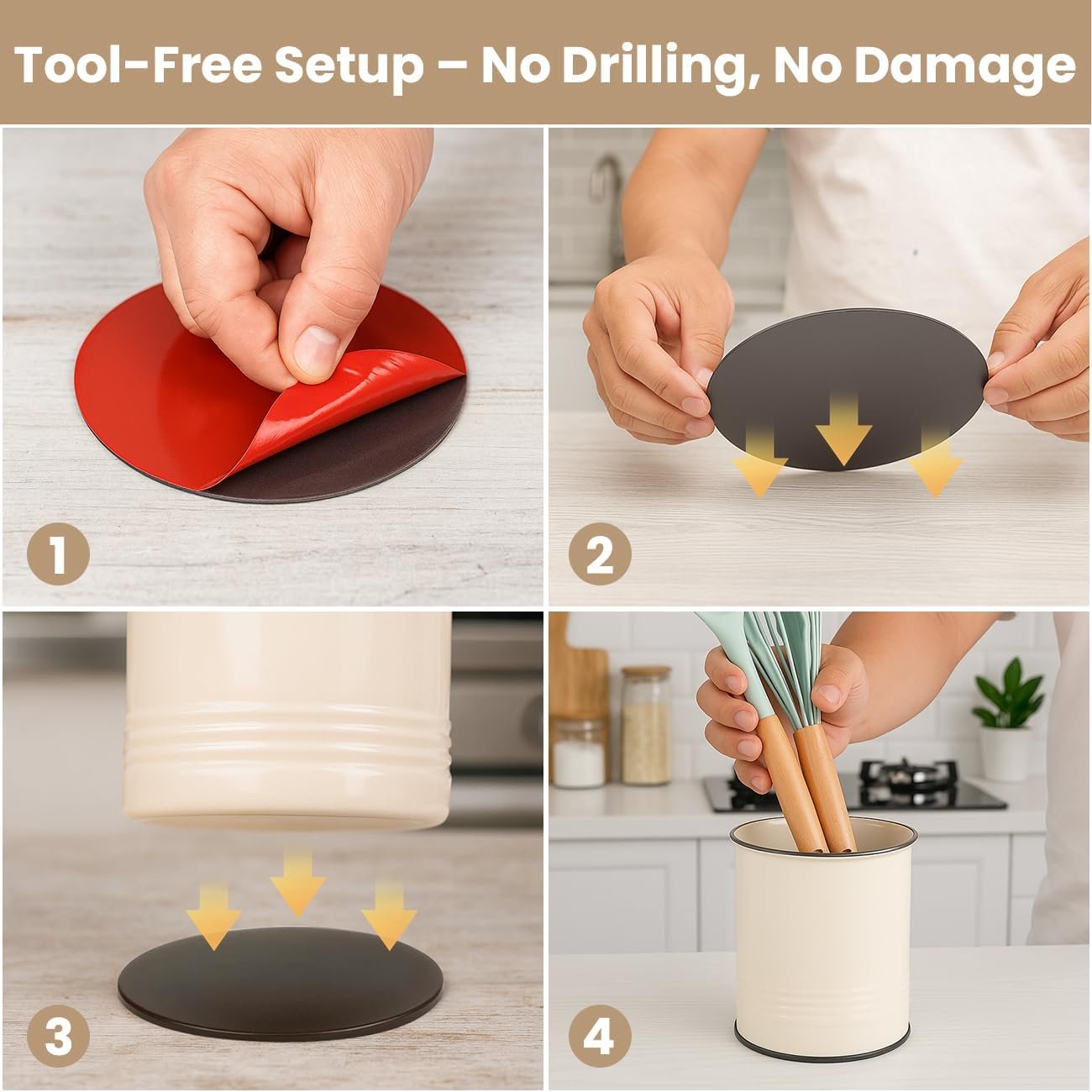 Tool-Free Setup – No Drilling, No Damage

1

2

3

4